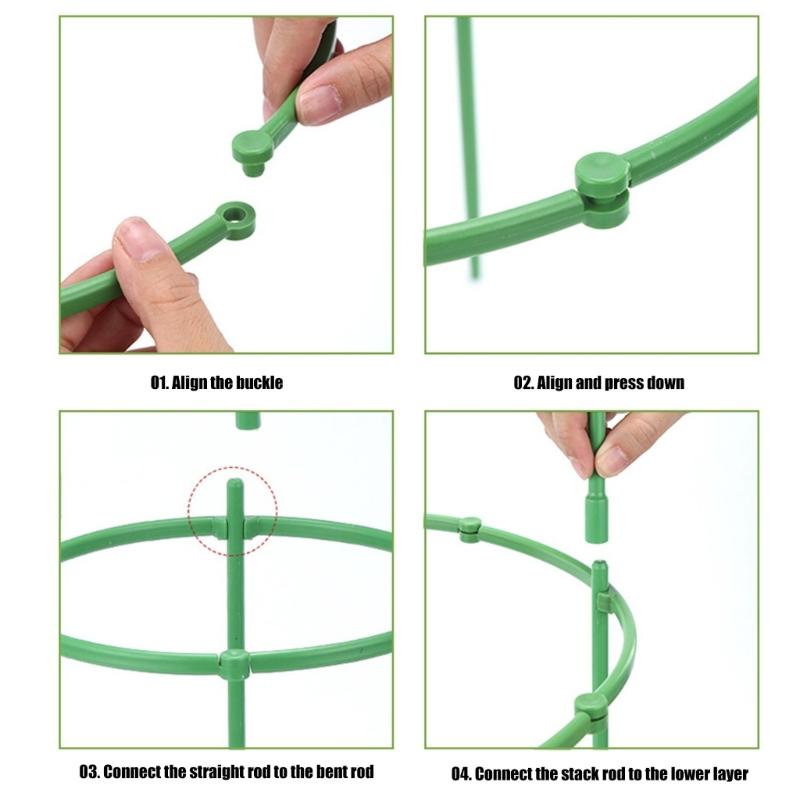 01. Align the buckle

02. Align and press down

03. Connect the straight rod to the bent rod

04. Connect the stack rod to the lower layer