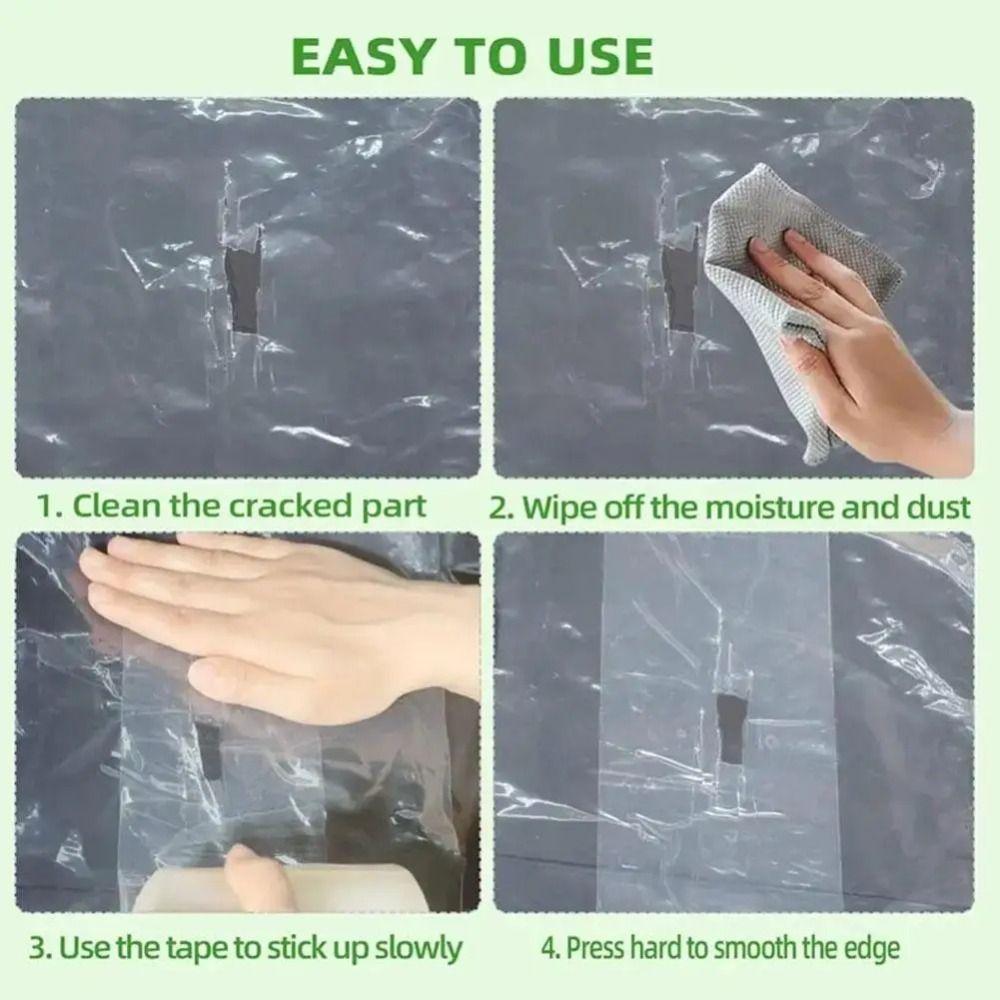 EASY TO USE

1. Clean the cracked part

2. Wipe off the moisture and dust

3. Use the tape to stick up slowly

4. Press hard to smooth the edge