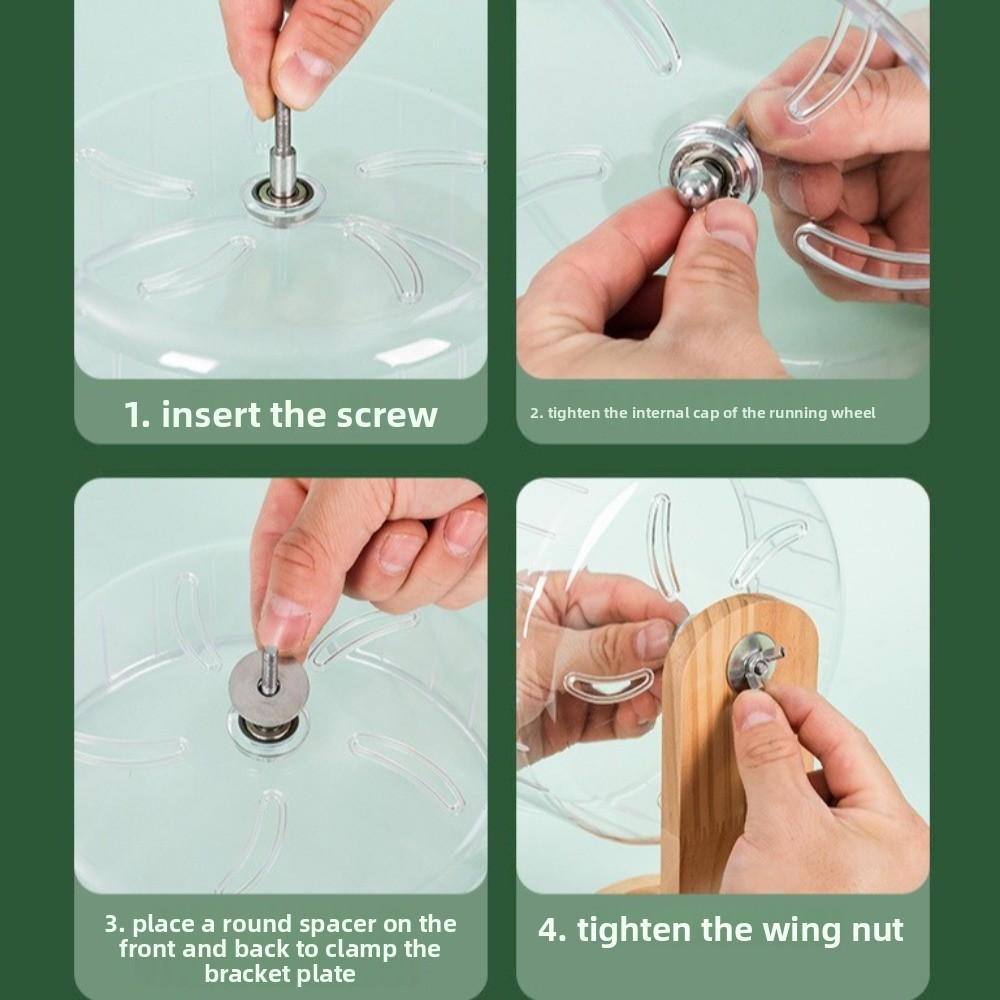 1. insert the screw

2. tighten the internal cap of the running wheel

3. place a round spacer on the front and back to clamp the bracket plate

4. tighten the wing nut