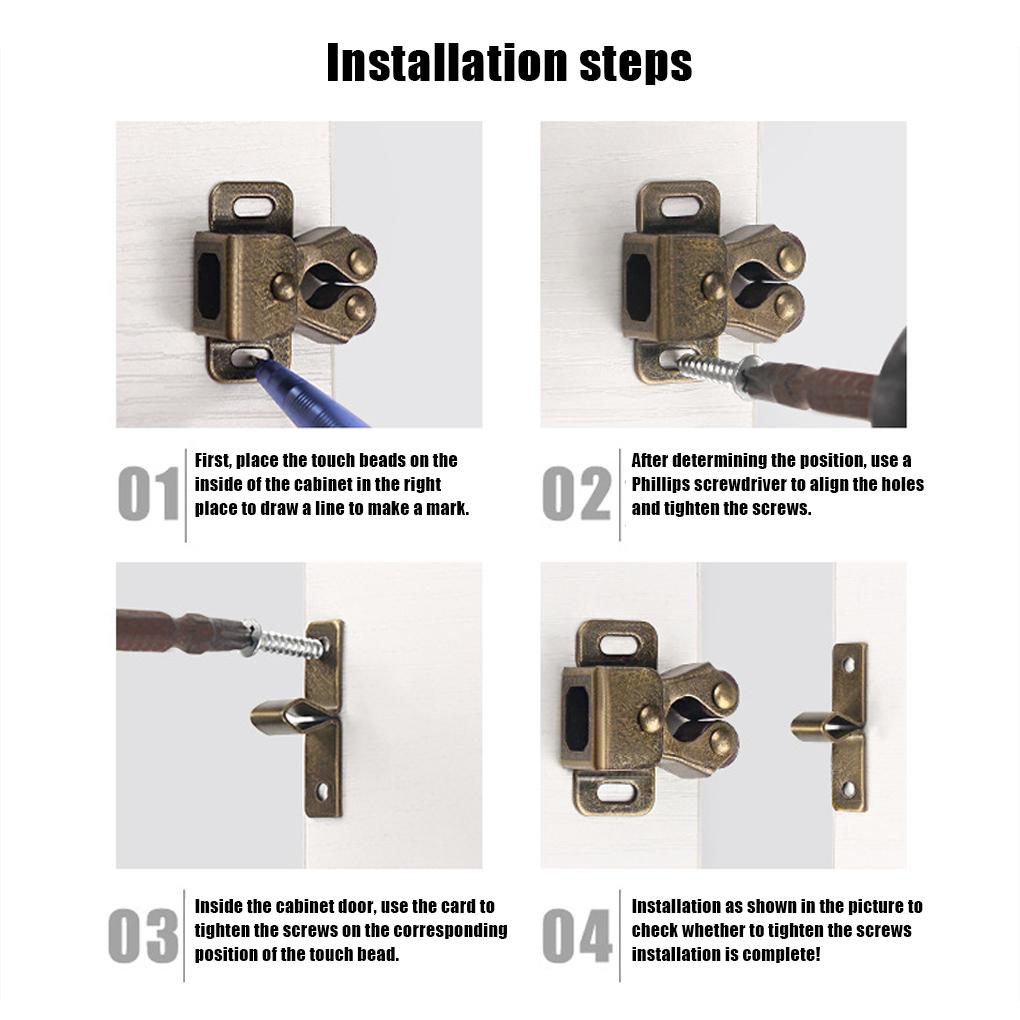 Installation steps

01 First, place the touch beads on the inside of the cabinet in the right place to draw a line to make a mark.

02 After determining the position, use a Phillips screwdriver to align the holes and tighten the screws.

03 Inside the cabinet door, use the card to tighten the screws on the corresponding position of the touch bead.

04 Installation as shown in the picture to check whether to tighten the screws installation is complete!