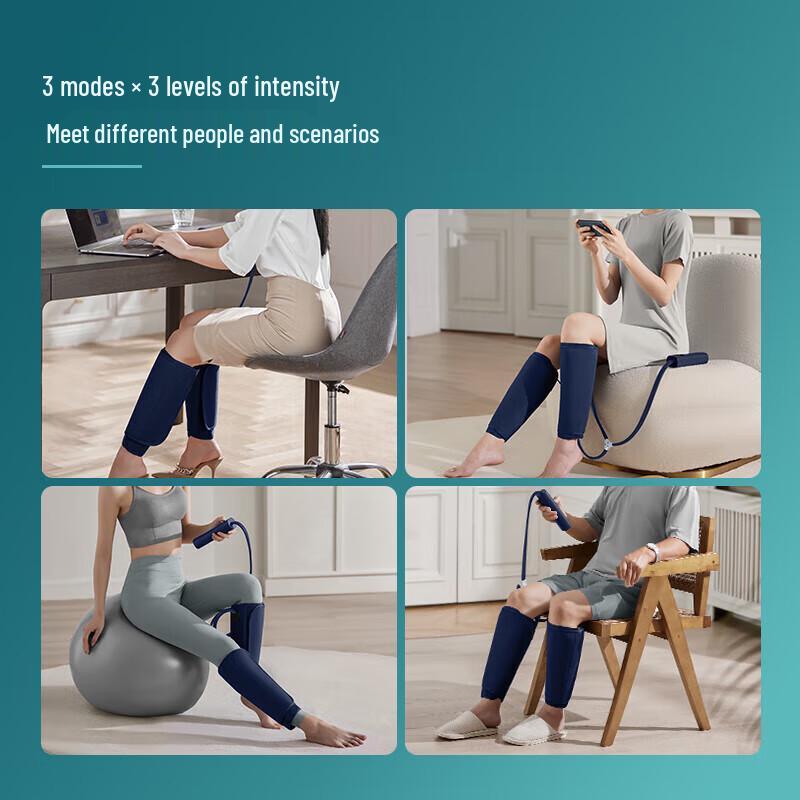 3 modes × 3 levels of intensity

Meet different people and scenarios