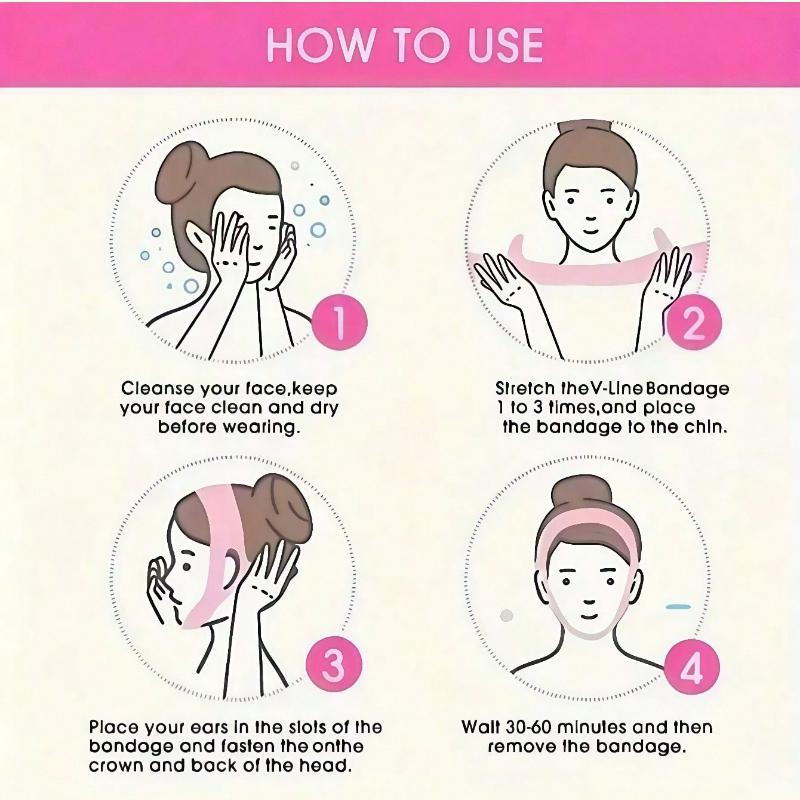 HOW TO USE

1

Cleanse your face,keep your face clean and dry before wearing.

2

Stretch theV-Line Bandage 1 to 3 times,and place the bandage to the chin.

3

Place your ears in the slots of the bandage and fasten the onthe crown and back of the head.

4

Wait 30-60 minutes and then remove the bandage.