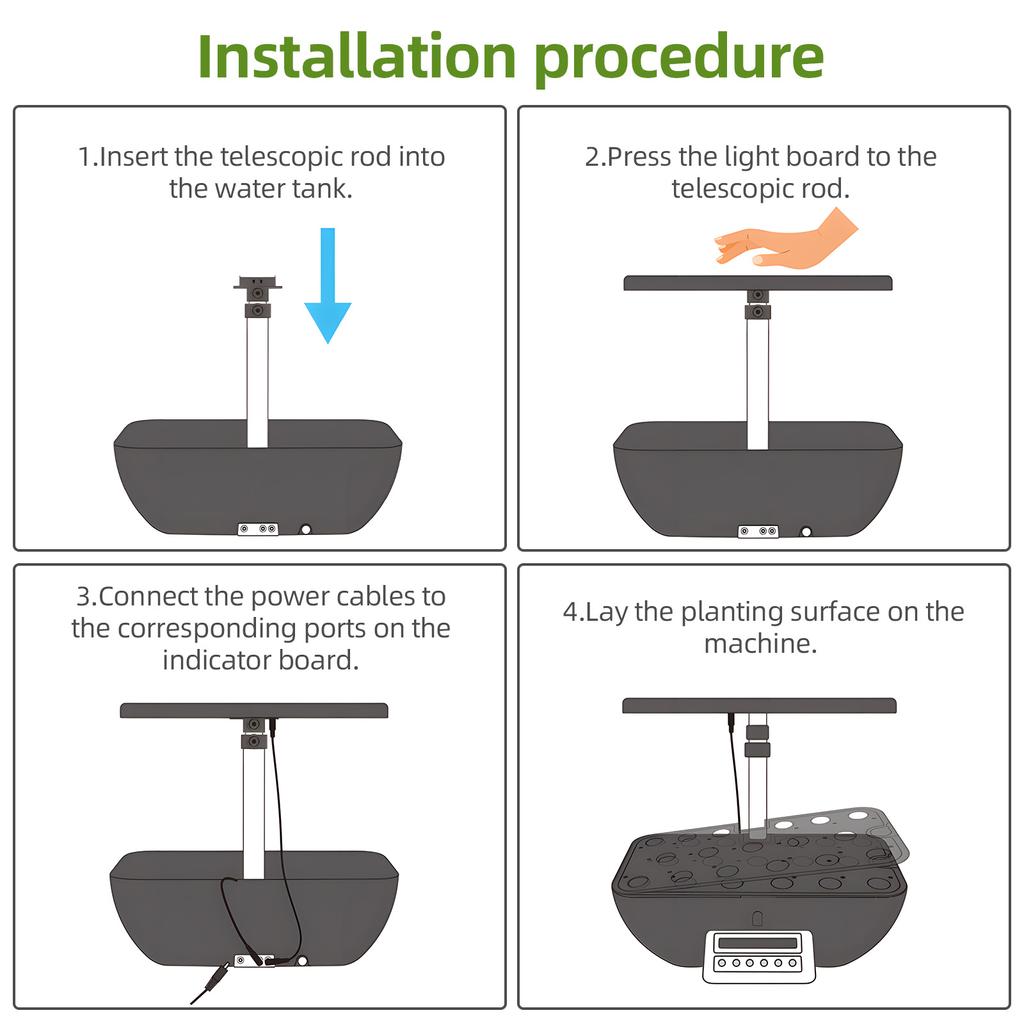 Installation procedure

1.Insert the telescopic rod into the water tank.

2.Press the light board to the telescopic rod.

3.Connect the power cables to the corresponding ports on the indicator board.

4.Lay the planting surface on the machine.