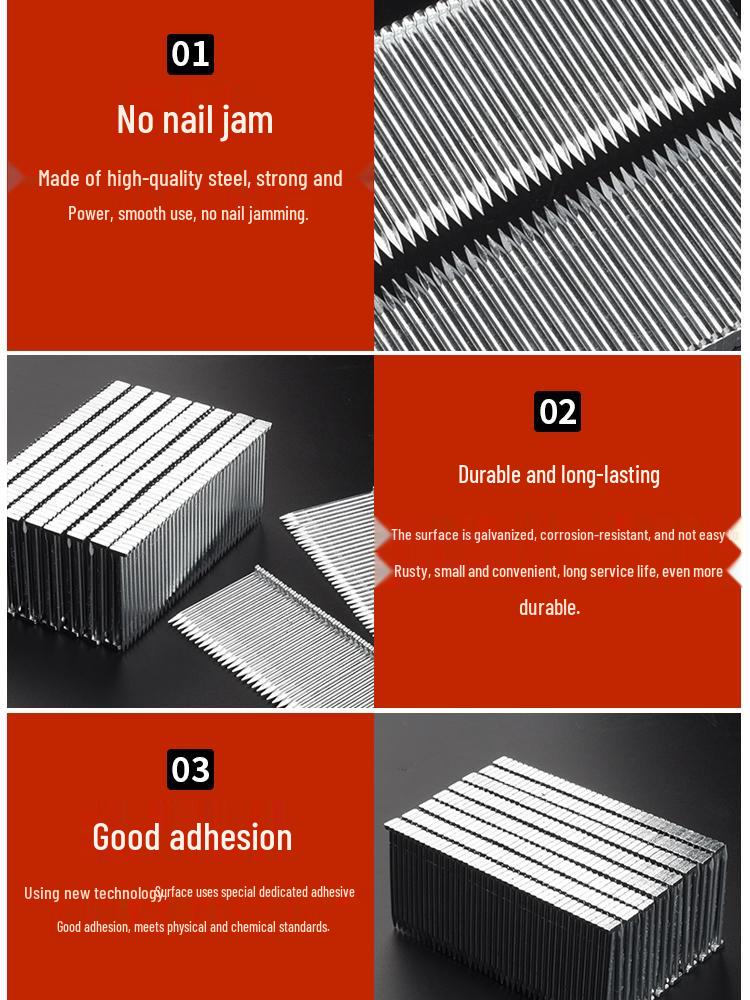 01

No nail jam

Made of high-quality steel, strong and Power, smooth use, no nail jamming.

02

Durable and long-lasting

The surface is galvanized, corrosion-resistant, and not easy Rusty, small and convenient, long service life, even more durable.

03

Good adhesion

Using new technology, Surface uses special dedicated adhesive Good adhesion, meets physical and chemical standards.