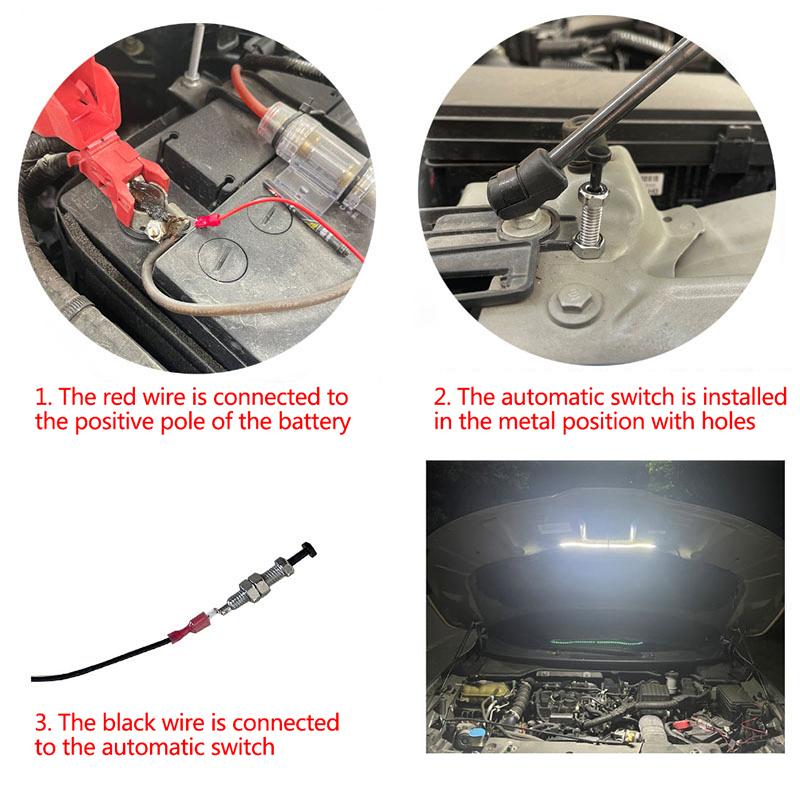 1. The red wire is connected to the positive pole of the battery

2. The automatic switch is installed in the metal position with holes

3. The black wire is connected to the automatic switch