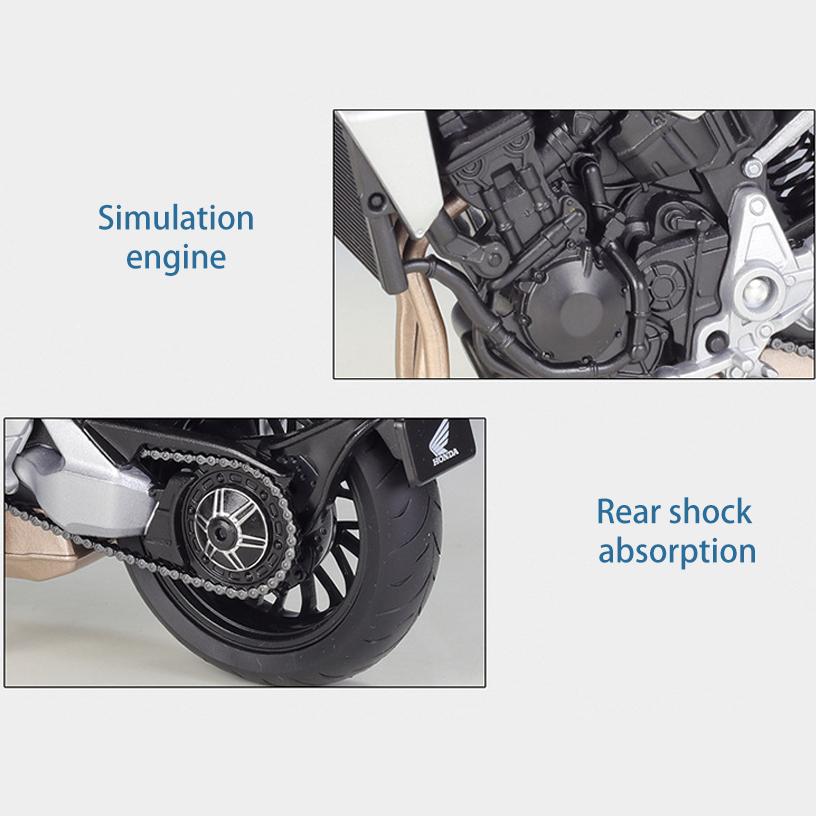 Simulation engine

HONDA

Rear shock absorption