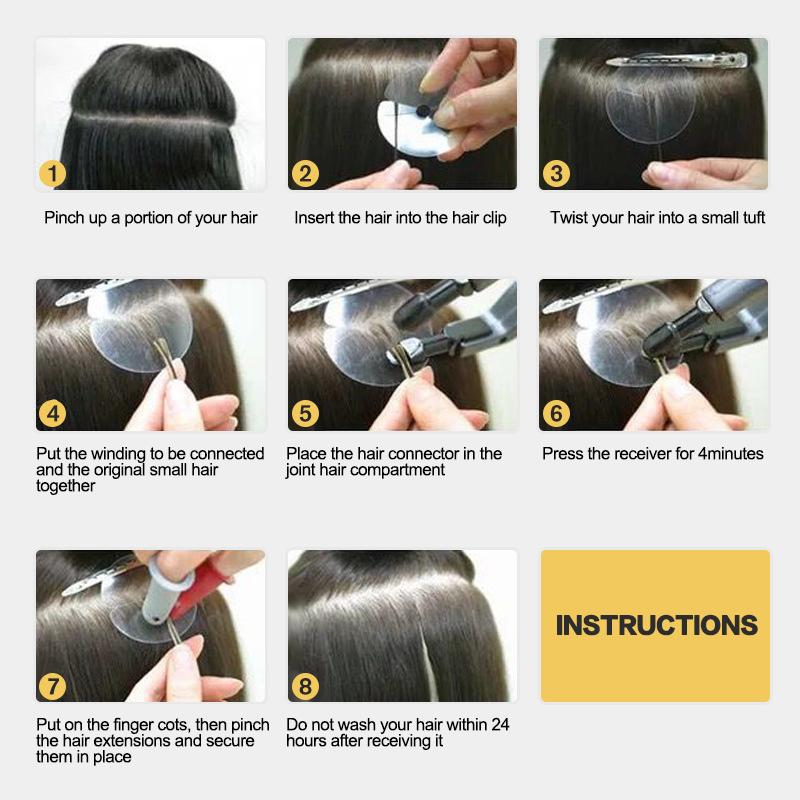 1

Pinch up a portion of your hair

2

Insert the hair into the hair clip

3

Twist your hair into a small tuft

4

Put the winding to be connected and the original small hair together

5

Place the hair connector in the joint hair compartment

6

Press the receiver for 4minutes

7

Put on the finger cots, then pinch the hair extensions and secure them in place

8

Do not wash your hair within 24 hours after receiving it

INSTRUCTIONS