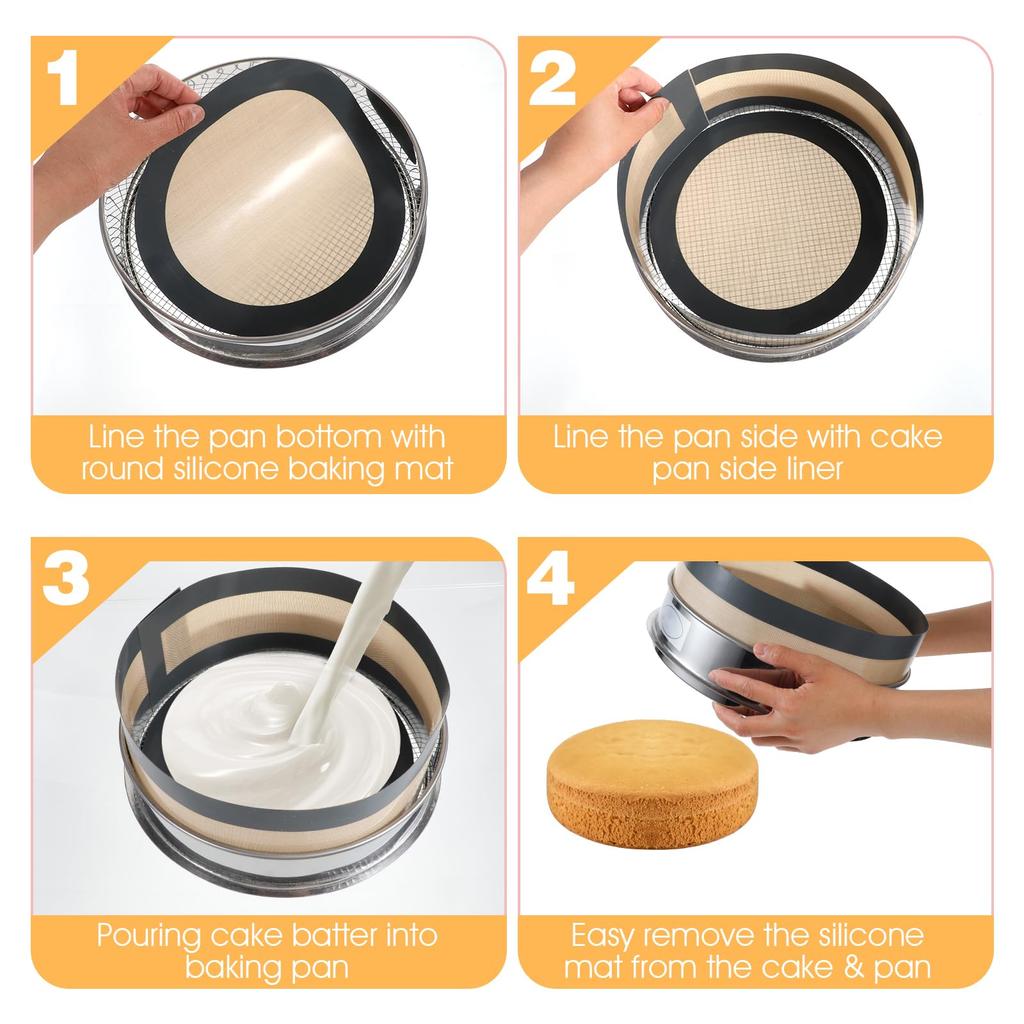 1

Line the pan bottom with round silicone baking mat

2

Line the pan side with cake pan side liner

3

Pouring cake batter into baking pan

4

Easy remove the silicone mat from the cake & pan