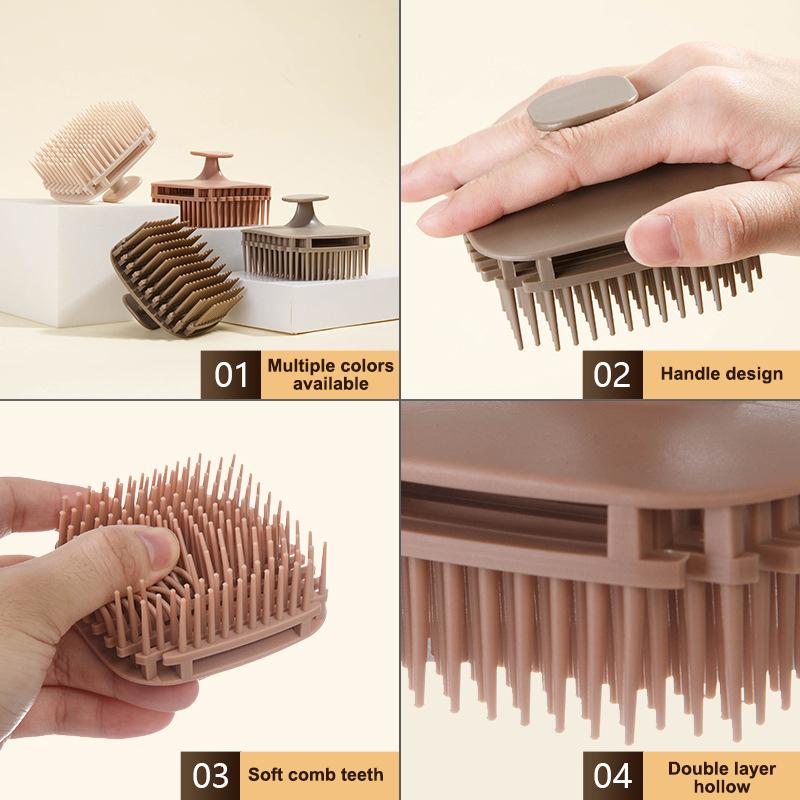 01 Multiple colors available

02 Handle design

03 Soft comb teeth

04 Double layer hollow