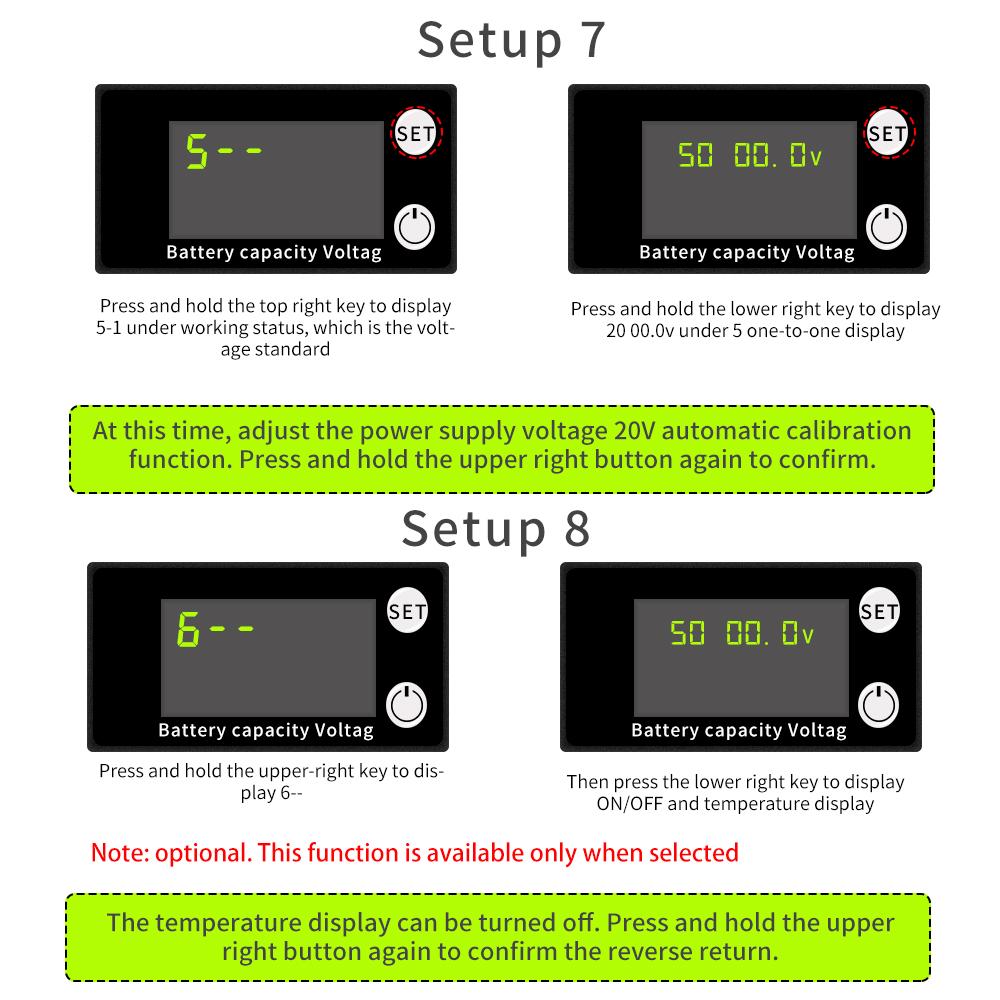 Setup 7

5--

SET

Battery capacity Voltag

Press and hold the top right key to display 5-1 under working status, which is the voltage standard

50 00.0v

SET

Battery capacity Voltag

Press and hold the lower right key to display 20 00.0v under 5 one-to-one display

At this time, adjust the power supply voltage 20V automatic calibration function. Press and hold the upper right button again to confirm.

Setup 8

6--

SET

Battery capacity Voltag

Press and hold the upper-right key to display 6--

50 00.0v

SET

Battery capacity Voltag

Then press the lower right key to display ON/OFF and temperature display

Note: optional. This function is available only when selected

The temperature display can be turned off. Press and hold the upper right button again to confirm the reverse return.