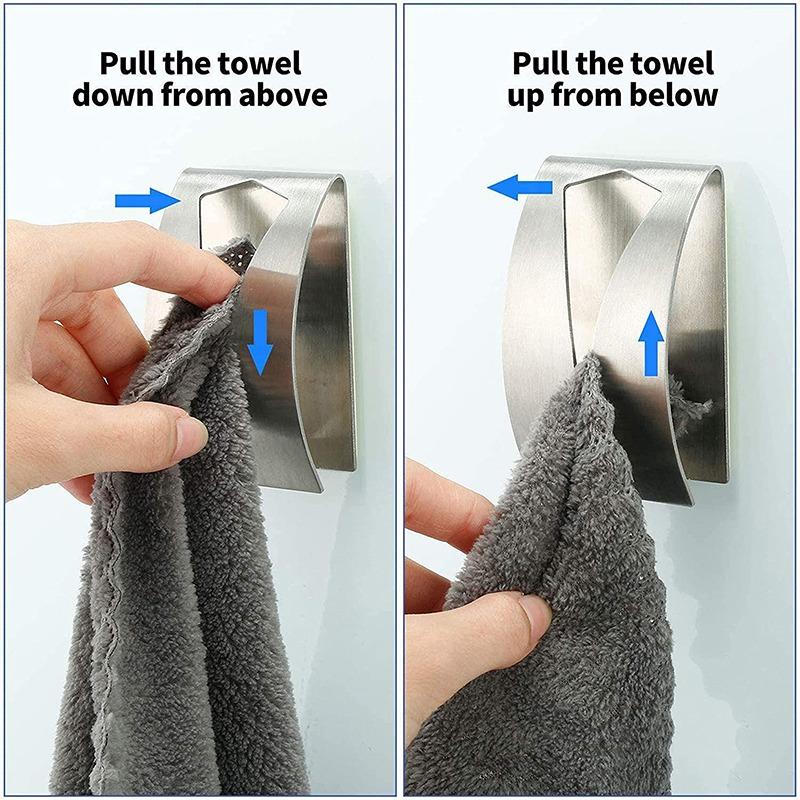 Pull the towel down from above

Pull the towel up from below