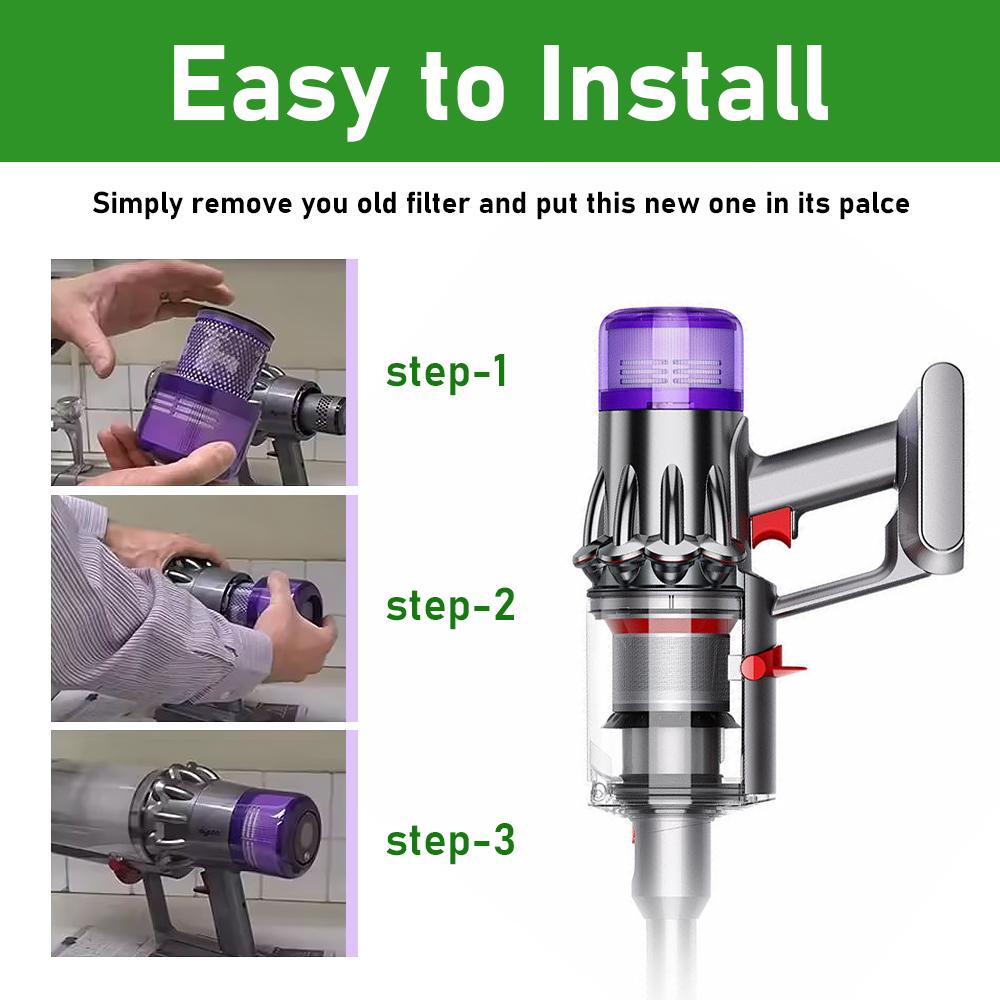 Easy to Install

Simply remove you old filter and put this new one in its palce

step-1

step-2

step-3