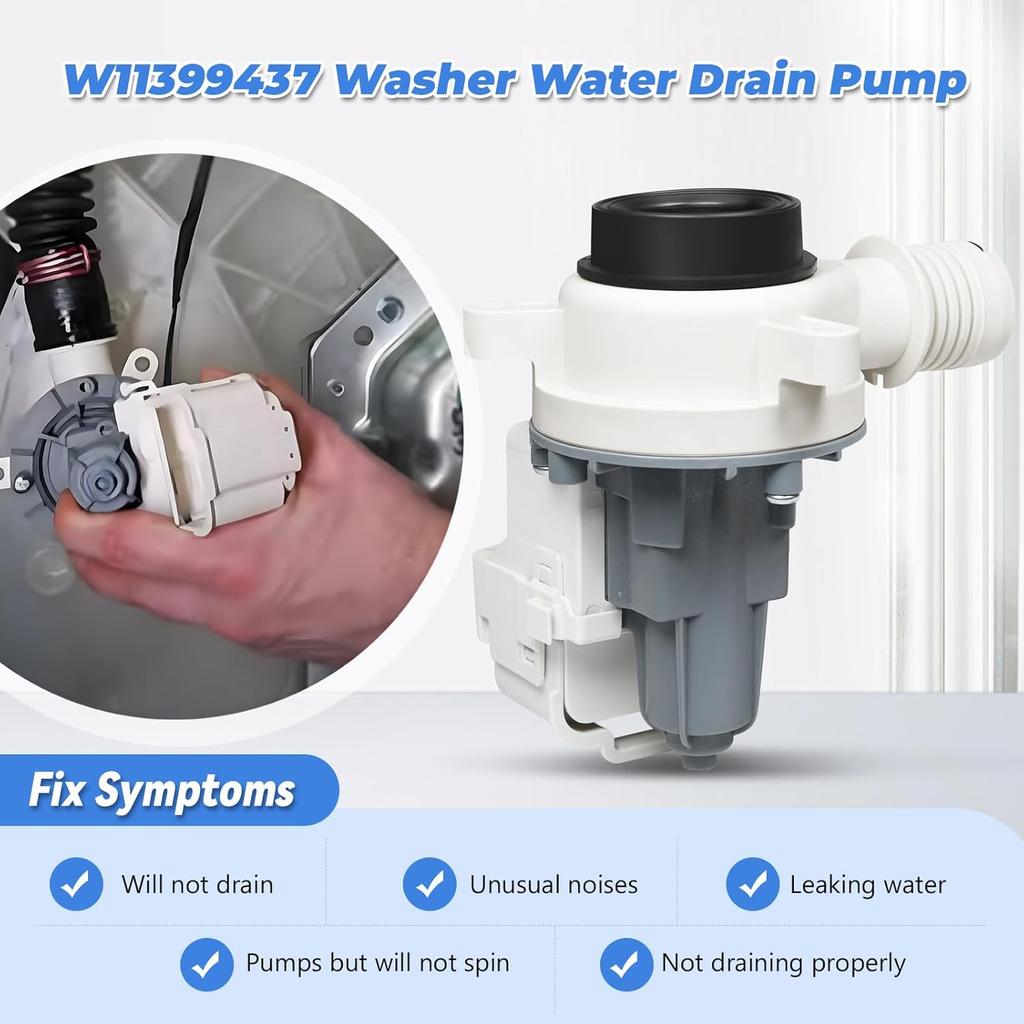 W11399437 Washer Water Drain Pump

Fix Symptoms

Will not drain

Unusual noises

Leaking water

Pumps but will not spin

Not draining properly