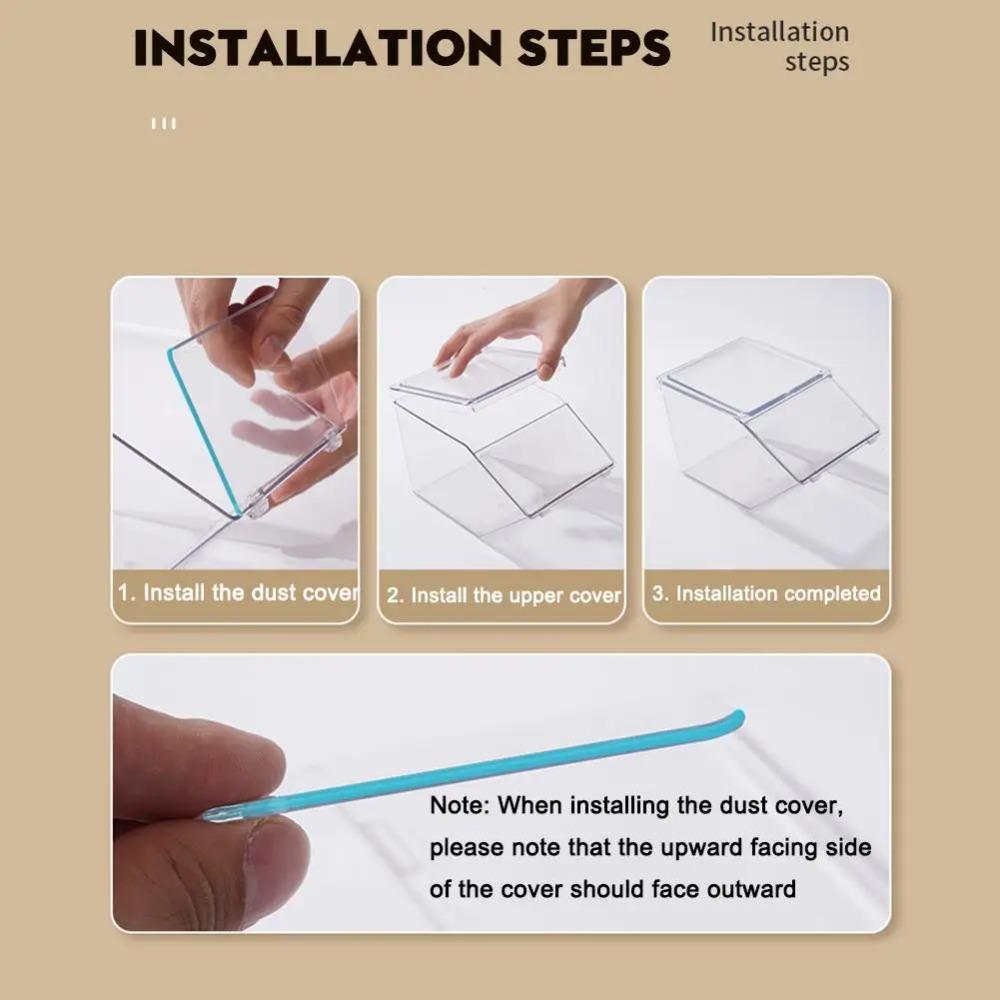 INSTALLATION STEPS

Installation steps

1. Install the dust cover

2. Install the upper cover

3. Installation completed

Note: When installing the dust cover, please note that the upward facing side of the cover should face outward