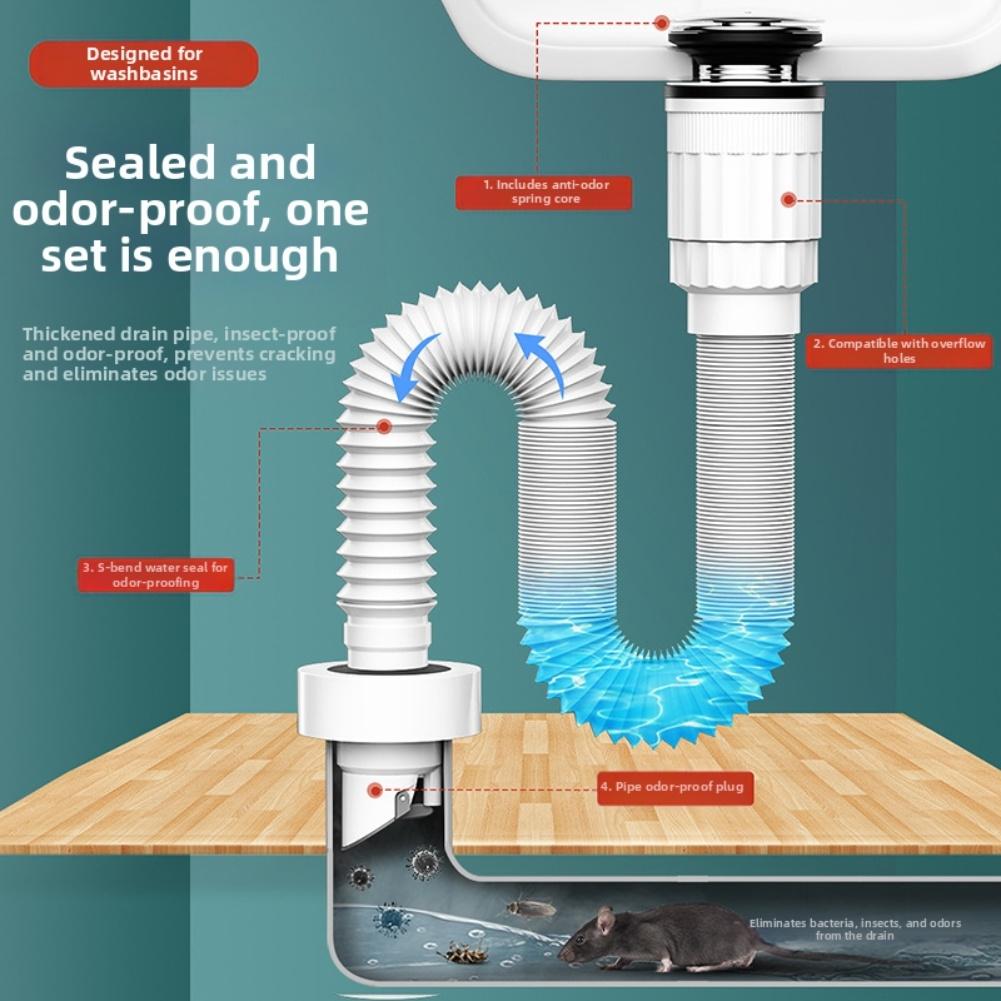 Designed for washbasins

Sealed and odor-proof, one set is enough

Thickened drain pipe, insect-proof and odor-proof, prevents cracking and eliminates odor issues

1. Includes anti-odor spring core

2. Compatible with overflow holes

3. S-bend water seal for odor-proofing

4. Pipe odor-proof plug

Eliminates bacteria, insects, and odors from the drain