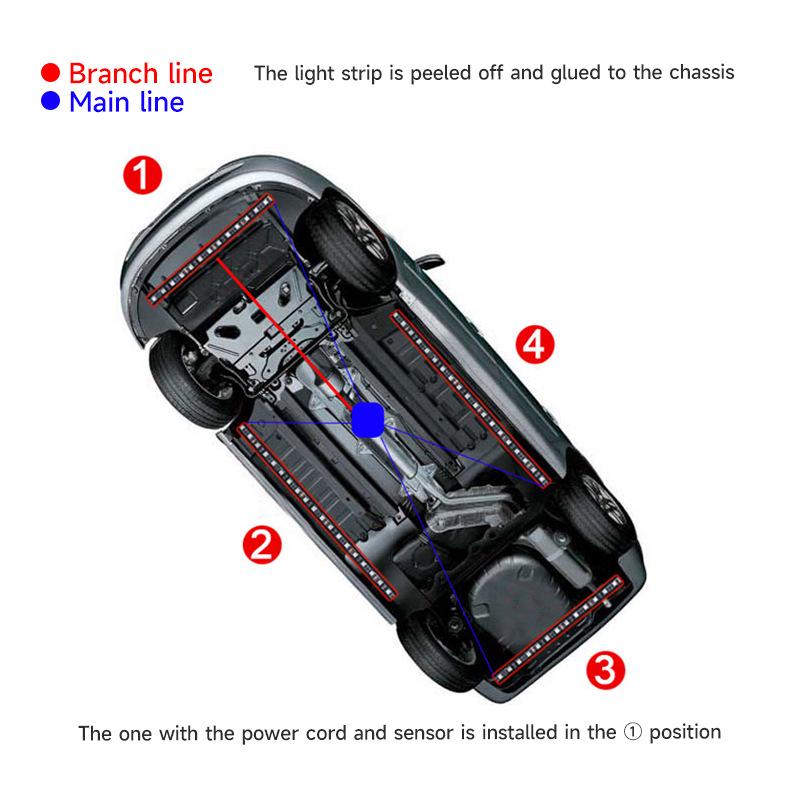 Branch line
Main line

The light strip is peeled off and glued to the chassis

1

4

2

3

The one with the power cord and sensor is installed in the ① position