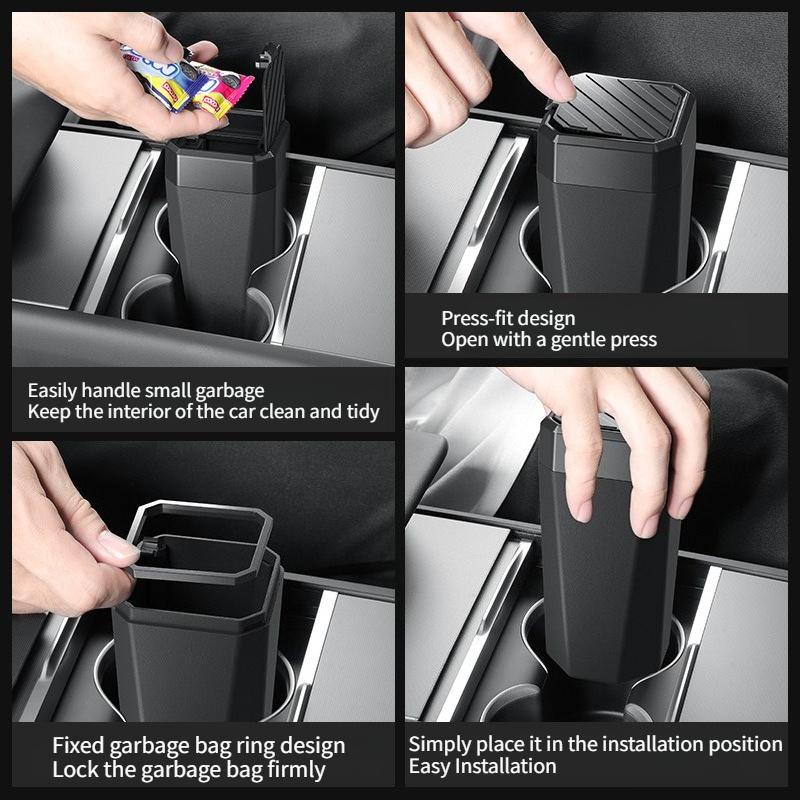 Easily handle small garbage
Keep the interior of the car clean and tidy

Press-fit design
Open with a gentle press

Fixed garbage bag ring design
Lock the garbage bag firmly

Simply place it in the installation position
Easy Installation