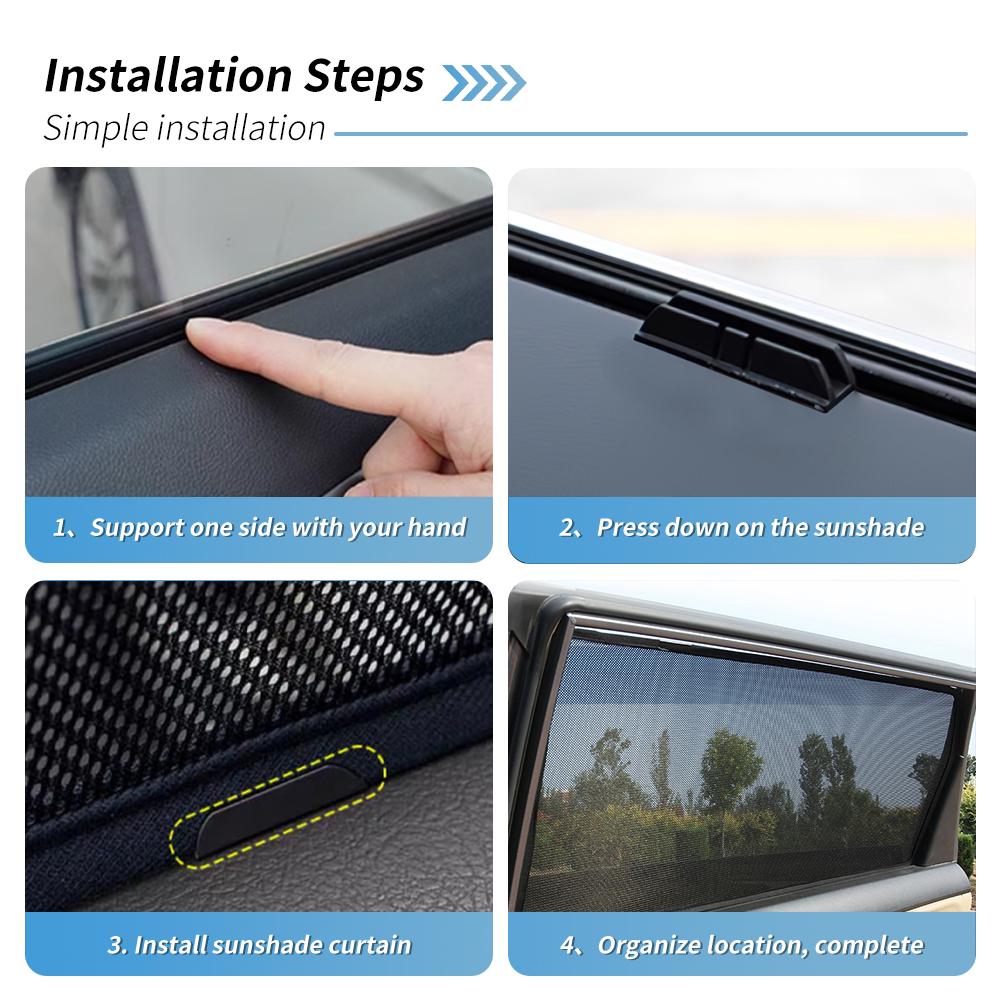 Installation Steps

Simple installation

1、Support one side with your hand

2、Press down on the sunshade

3. Install sunshade curtain

4、Organize location, complete