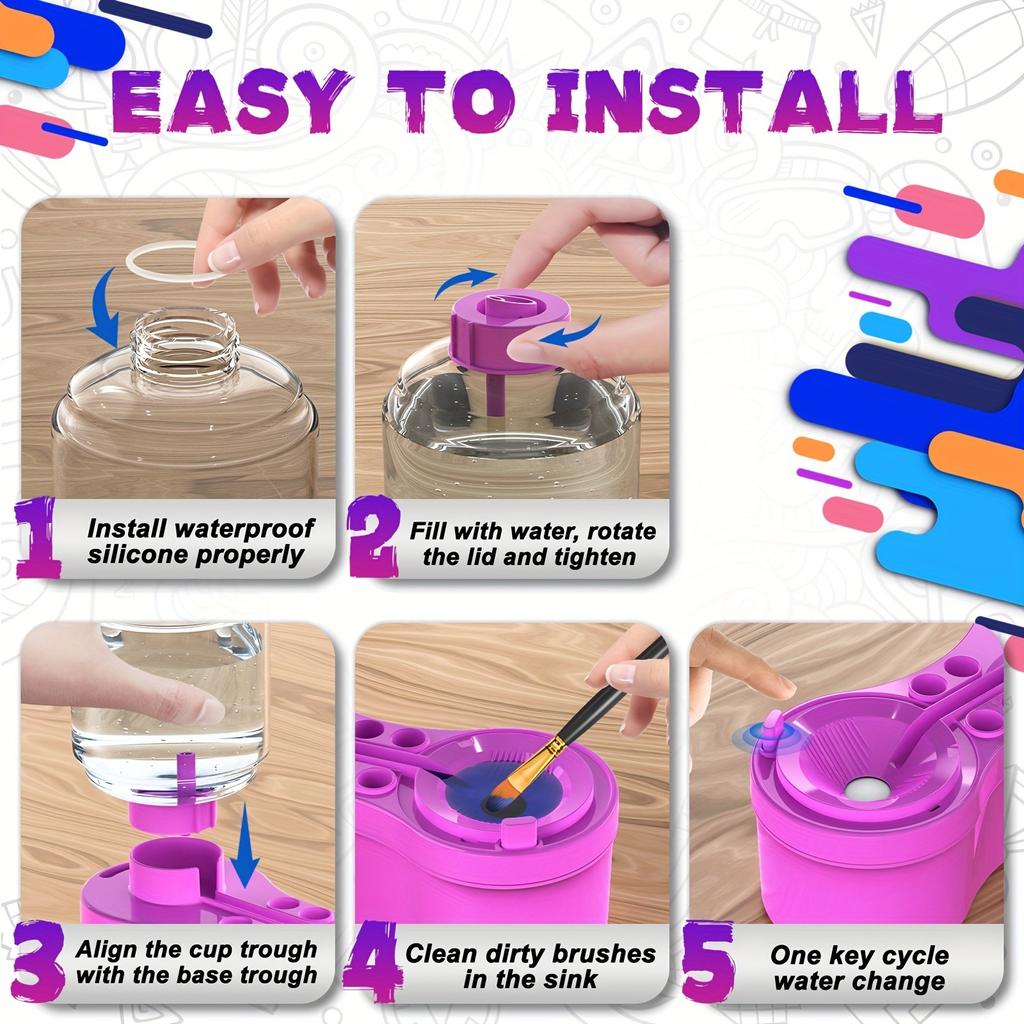 EASY TO INSTALL

1 Install waterproof silicone properly

2 Fill with water, rotate the lid and tighten

3 Align the cup trough with the base trough

4 Clean dirty brushes in the sink

5 One key cycle water change