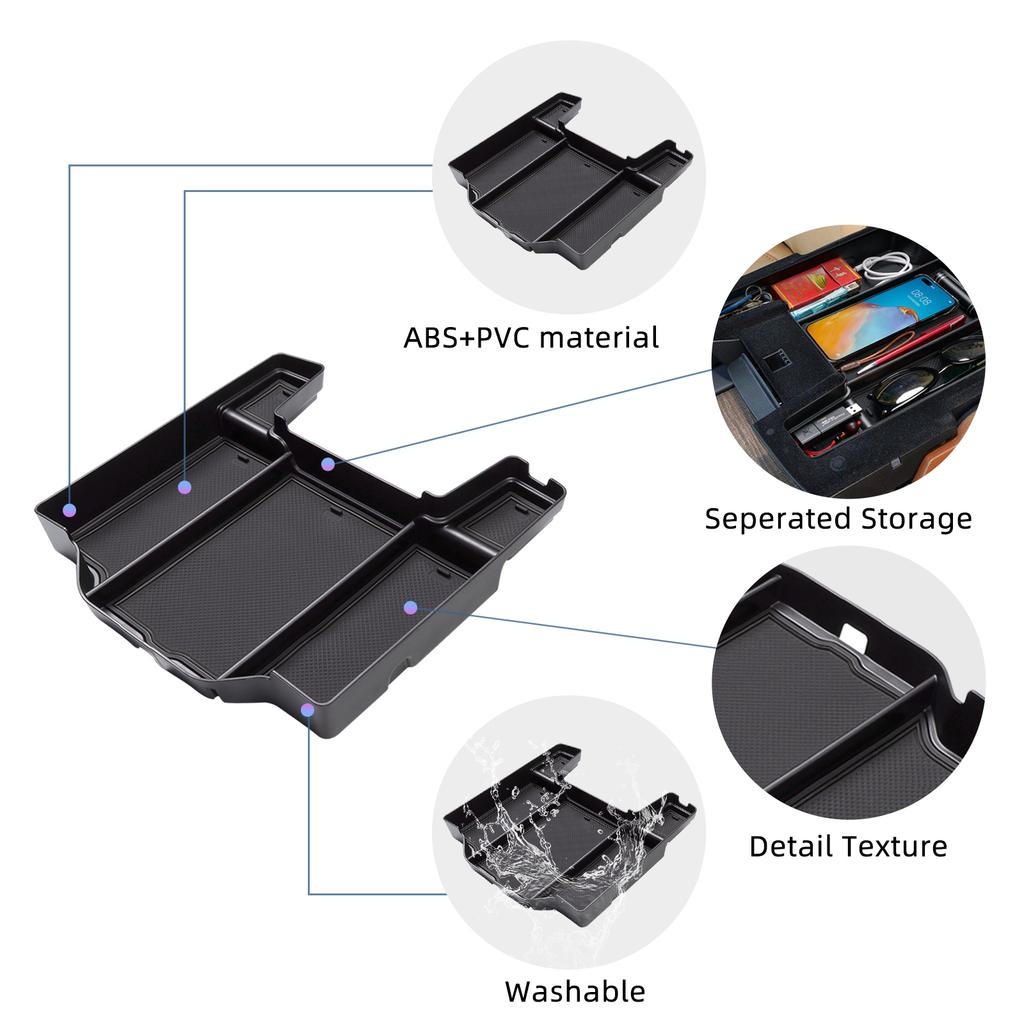 ABS+PVC material

Seperated Storage

Detail Texture

Washable