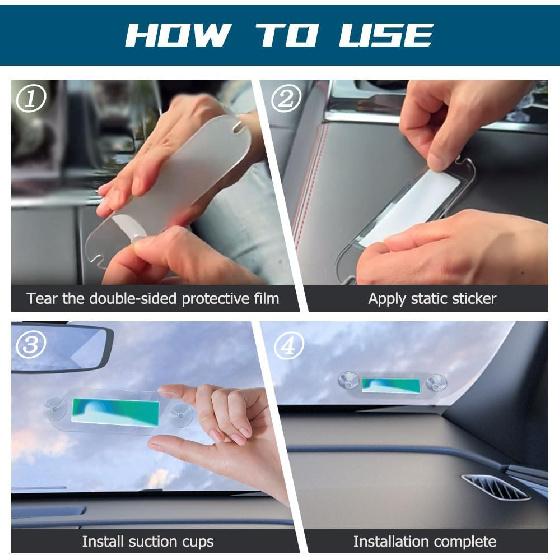 HOW TO USE

①
Tear the double-sided protective film

②
Apply static sticker

③
Install suction cups

④
Installation complete