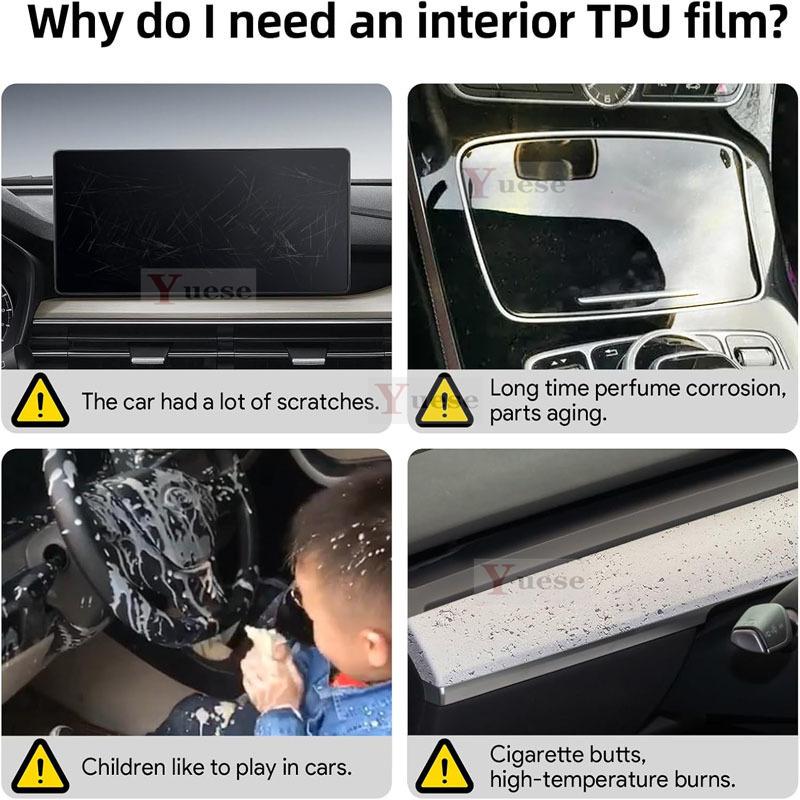 Why do I need an interior TPU film?

Yuese

Yuese

The car had a lot of scratches.

Yuese

Long time perfume corrosion, parts aging.

Yuese

Children like to play in cars.

Cigarette butts, high-temperature burns.