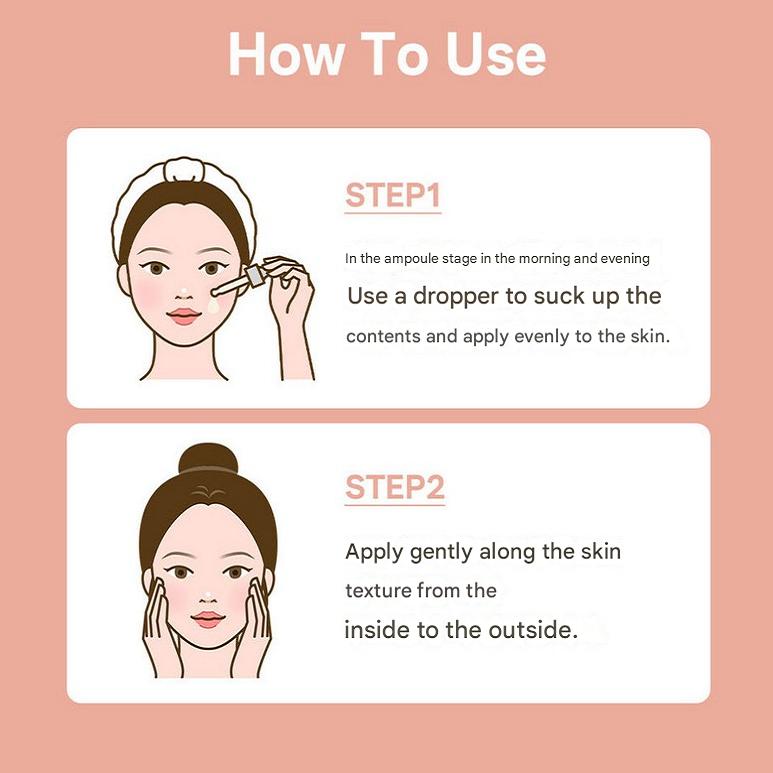 How To Use

STEP1

In the ampoule stage in the morning and evening

Use a dropper to suck up the

contents and apply evenly to the skin.

STEP2

Apply gently along the skin

texture from the

inside to the outside.