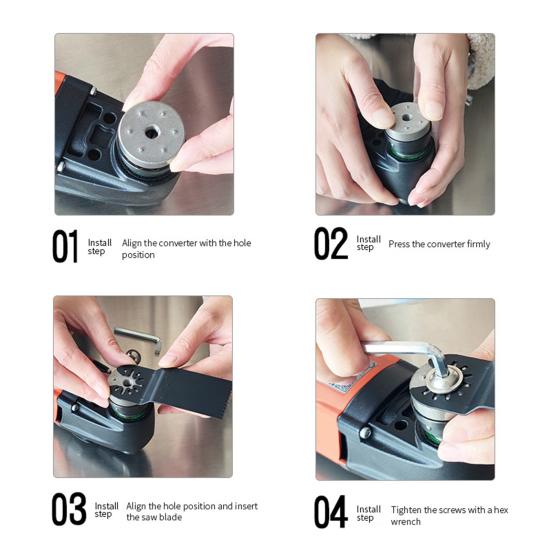 01 Install step Align the converter with the hole position

02 Install step Press the converter firmly

03 Install step Align the hole position and insert the saw blade

04 Install step Tighten the screws with a hex wrench