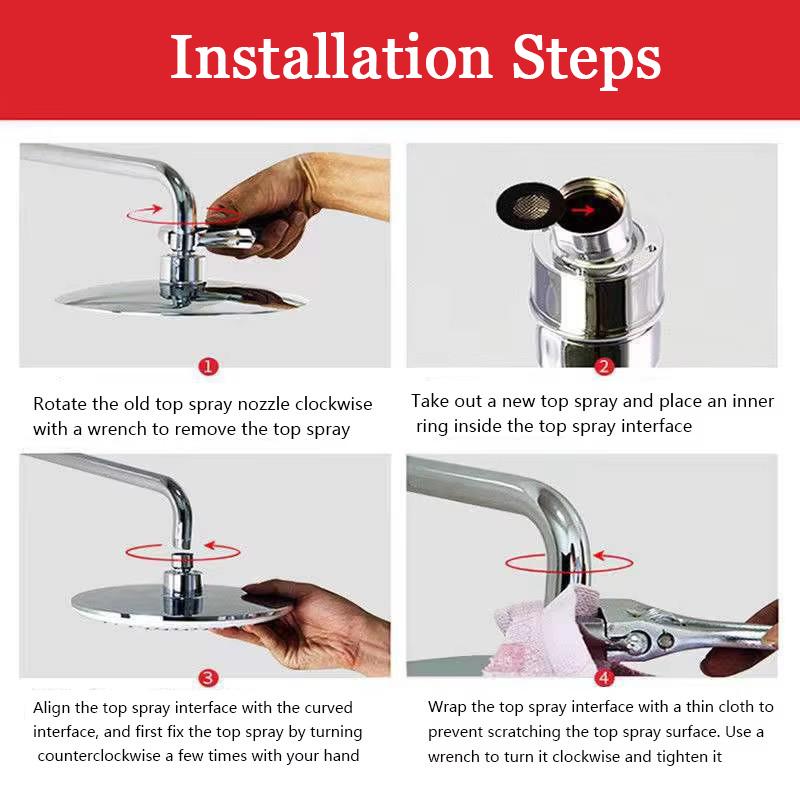 Installation Steps

1

Rotate the old top spray nozzle clockwise with a wrench to remove the top spray

2

Take out a new top spray and place an inner ring inside the top spray interface

3

Align the top spray interface with the curved interface, and first fix the top spray by turning counterclockwise a few times with your hand

4

Wrap the top spray interface with a thin cloth to prevent scratching the top spray surface. Use a wrench to turn it clockwise and tighten it