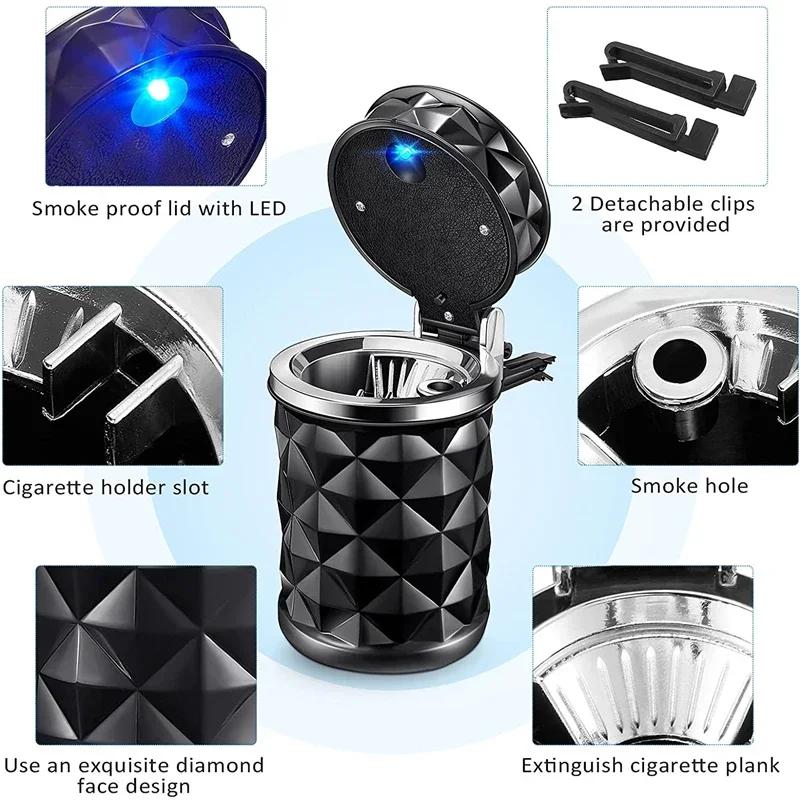 Smoke proof lid with LED

2 Detachable clips are provided

Cigarette holder slot

Smoke hole

Use an exquisite diamond face design

Extinguish cigarette plank