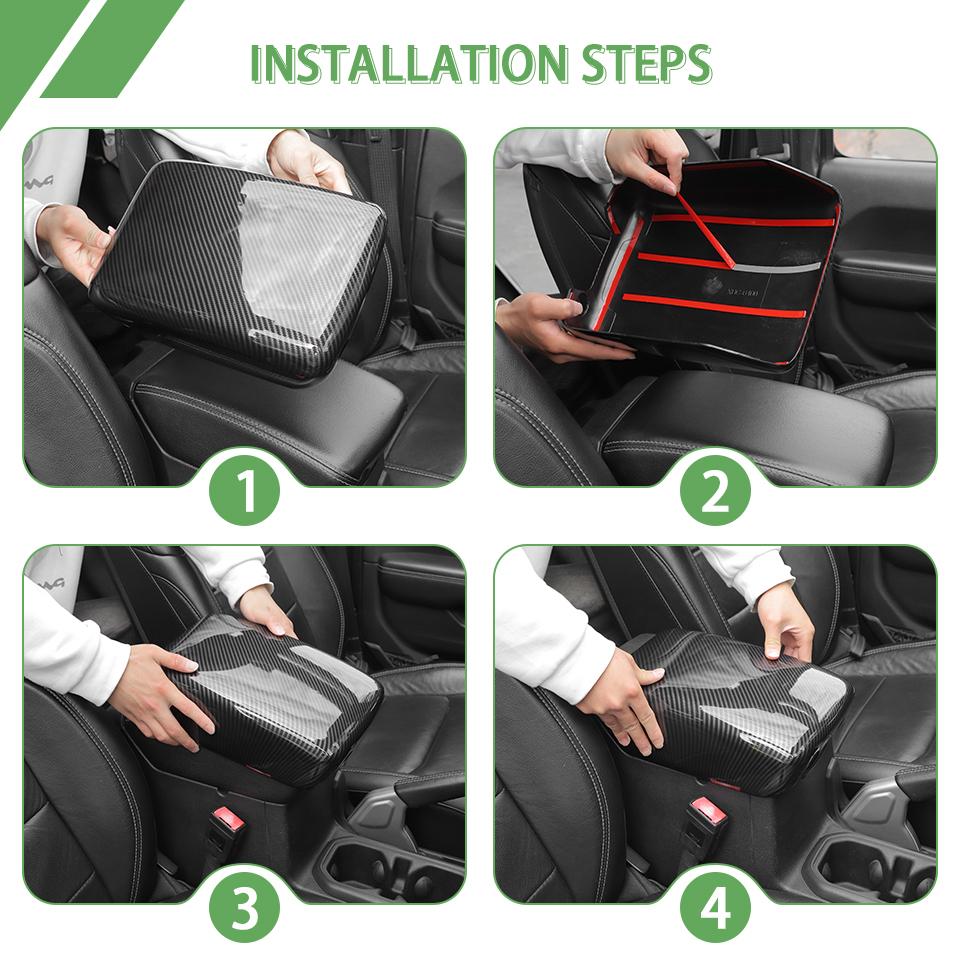 INSTALLATION STEPS

1

2

3

4