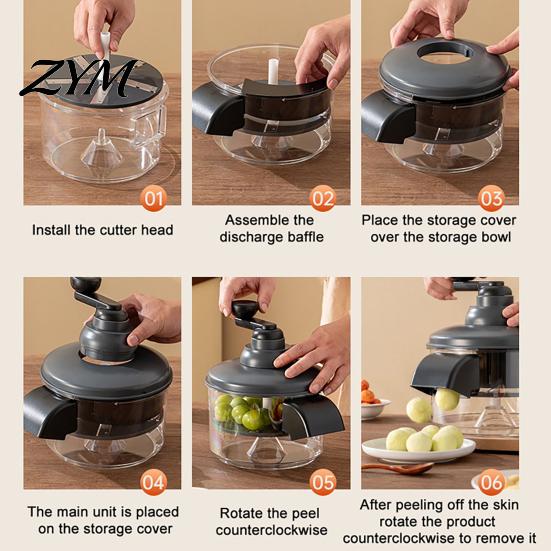 ZYM

01

Install the cutter head

02

Assemble the discharge baffle

03

Place the storage cover over the storage bowl

04

The main unit is placed on the storage cover

05

Rotate the peel counterclockwise

06

After peeling off the skin rotate the product counterclockwise to remove it