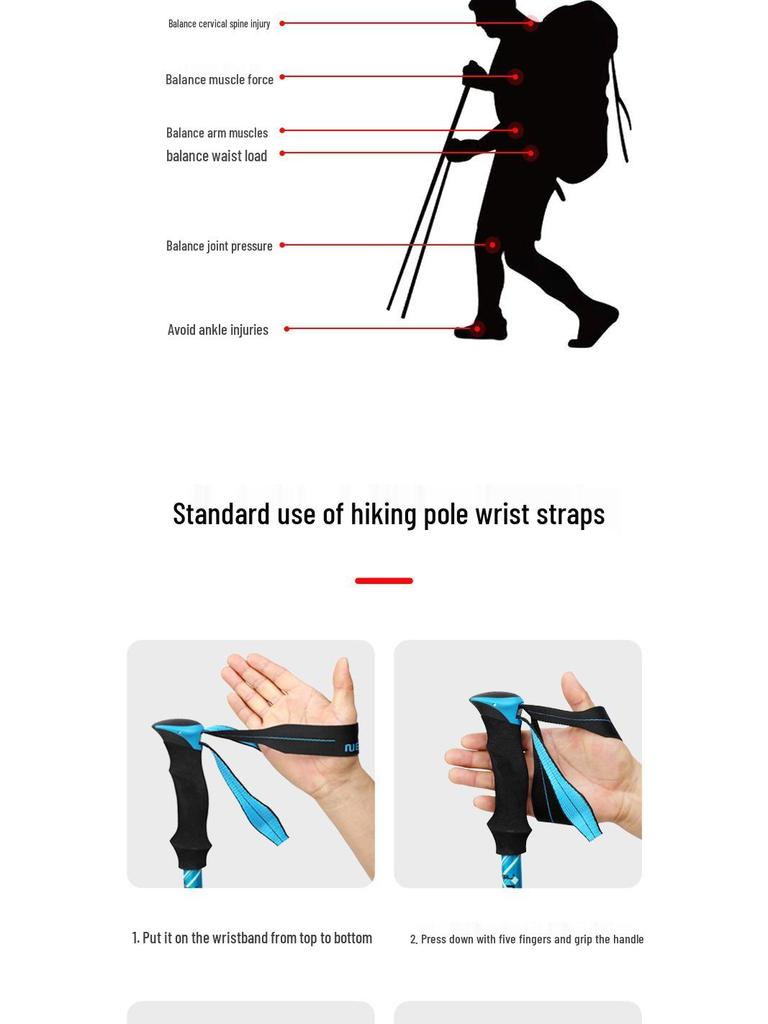 Balance cervical spine injury

Balance muscle force

Balance arm muscles

balance waist load

Balance joint pressure

Avoid ankle injuries

Standard use of hiking pole wrist straps

1. Put it on the wristband from top to bottom

2. Press down with five fingers and grip the handle