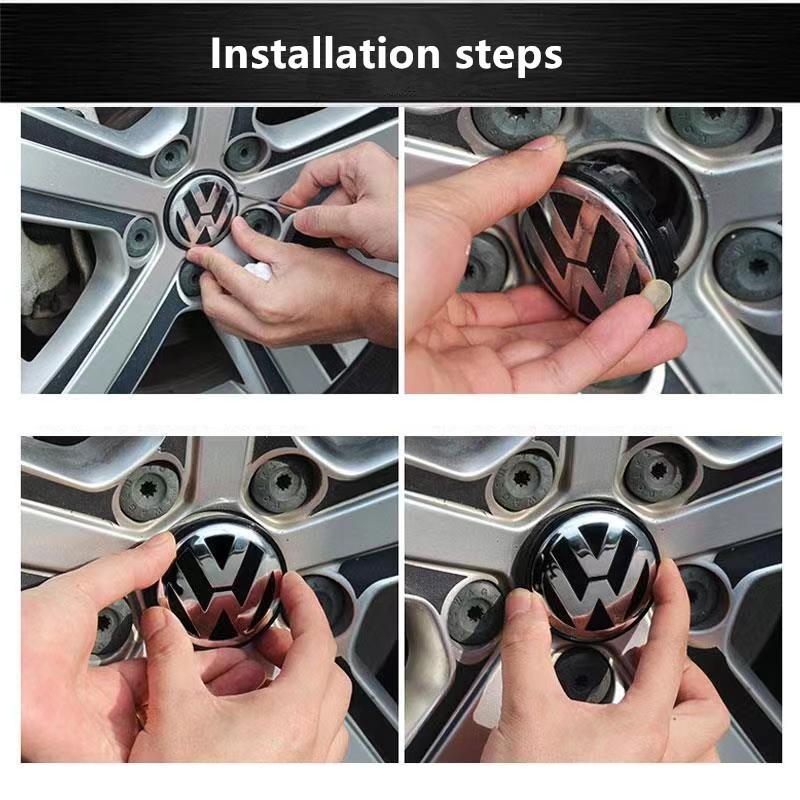 Installation steps