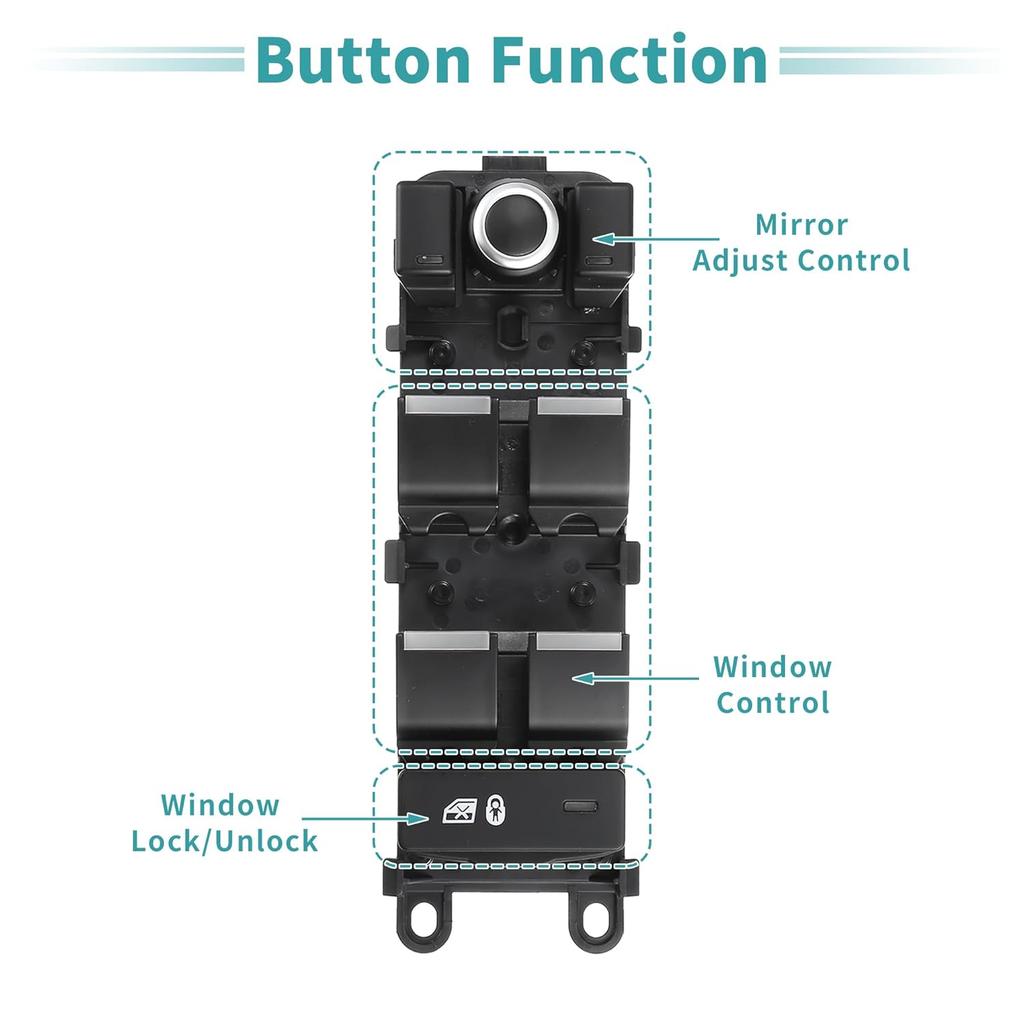 Button Function

Mirror Adjust Control

Window Control

Window Lock/Unlock