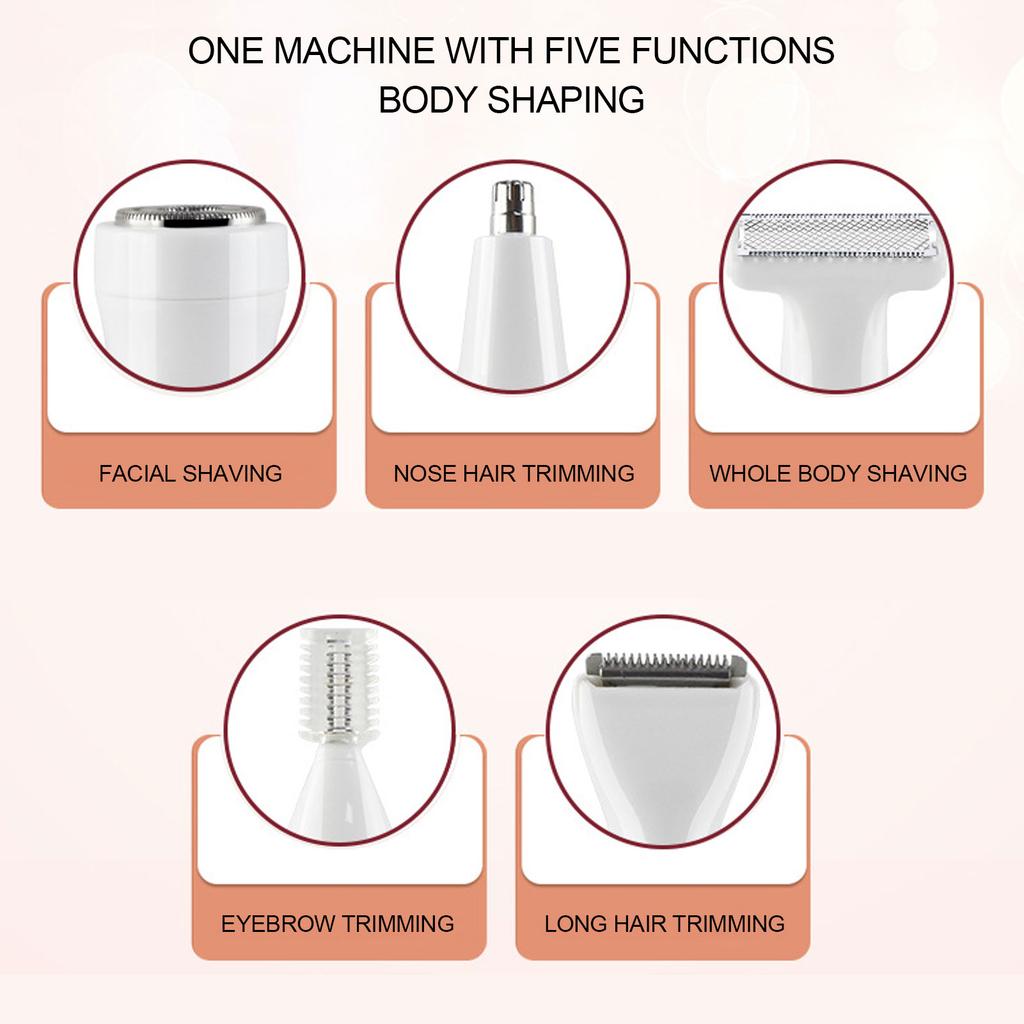 ONE MACHINE WITH FIVE FUNCTIONS
BODY SHAPING

FACIAL SHAVING

NOSE HAIR TRIMMING

WHOLE BODY SHAVING

EYEBROW TRIMMING

LONG HAIR TRIMMING