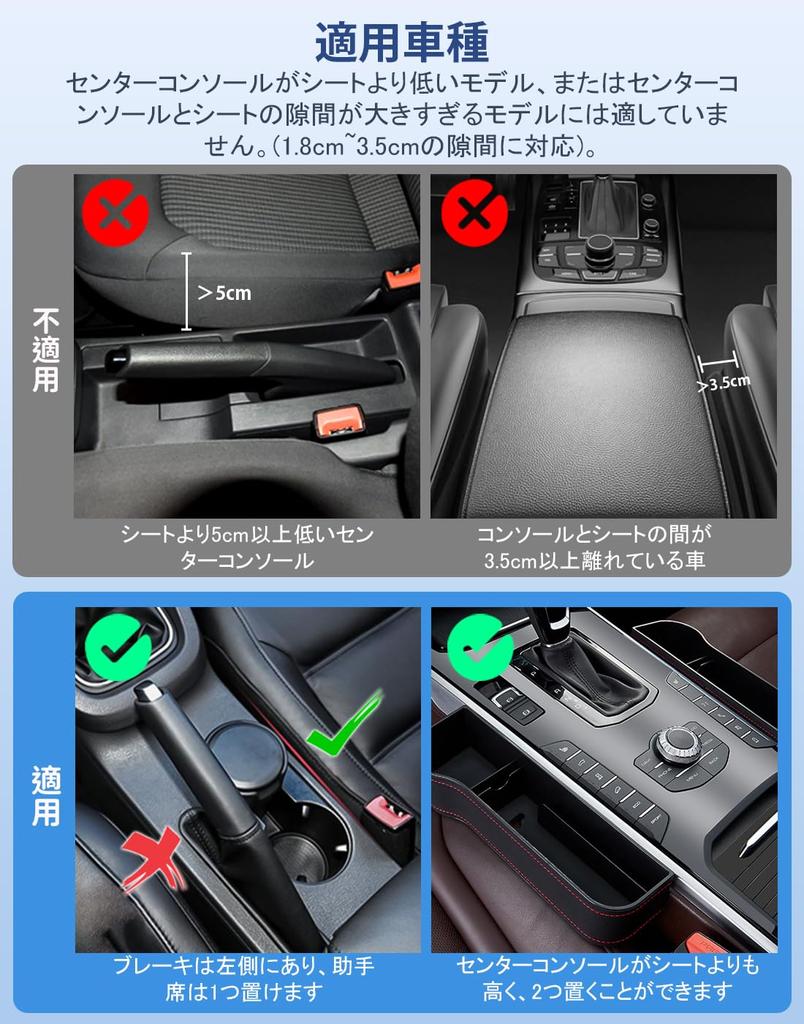 適用車種

センターコンソールがシートより低いモデル、またはセンターコンソールとシートの隙間が大きすぎるモデルには適していません。(1.8cm~3.5cmの隙間に対応)。

不適用

>5cm

>3.5cm

シートより5cm以上低いセンターコンソール

コンソールとシートの間が3.5cm以上離れている車

適用

ブレーキは左側にあり、助手席は1つ置けます

センターコンソールがシートよりも高く、2つ置くことができます