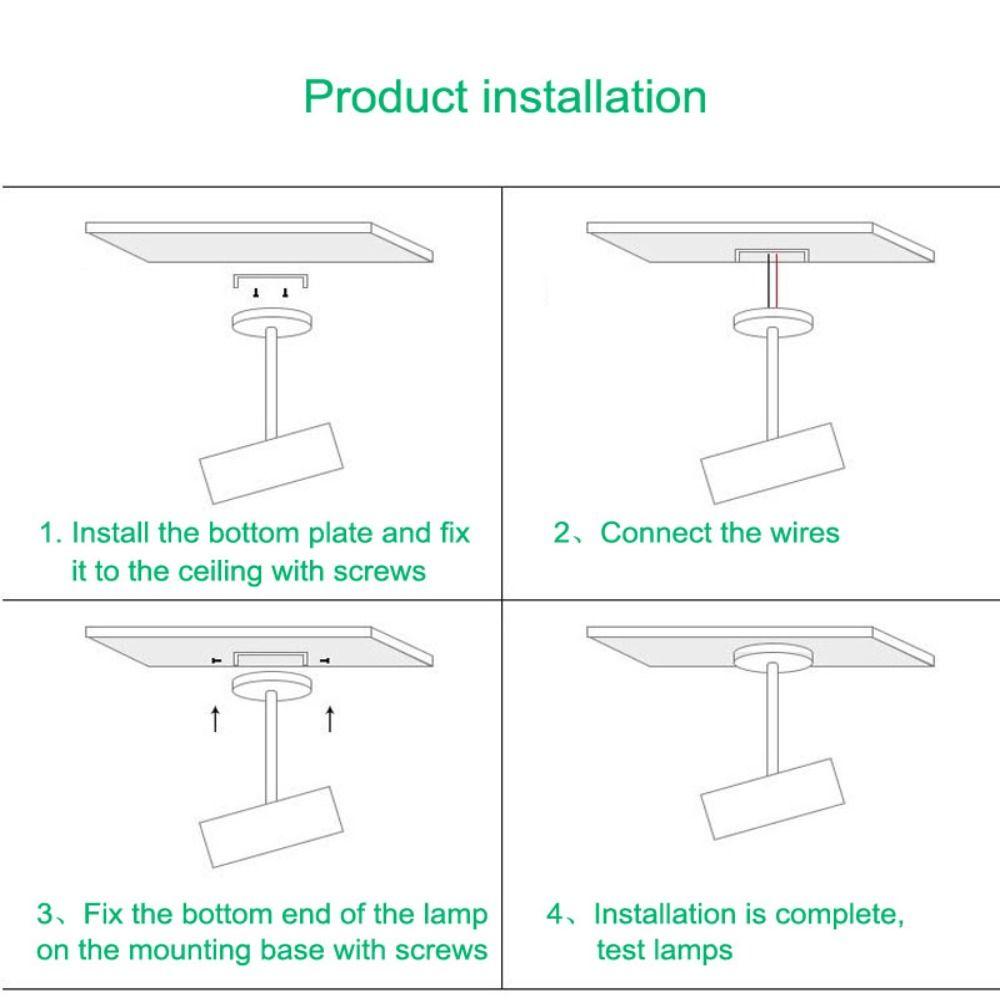 Product installation

1. Install the bottom plate and fix it to the ceiling with screws

2、Connect the wires

3、Fix the bottom end of the lamp on the mounting base with screws

4、Installation is complete, test lamps