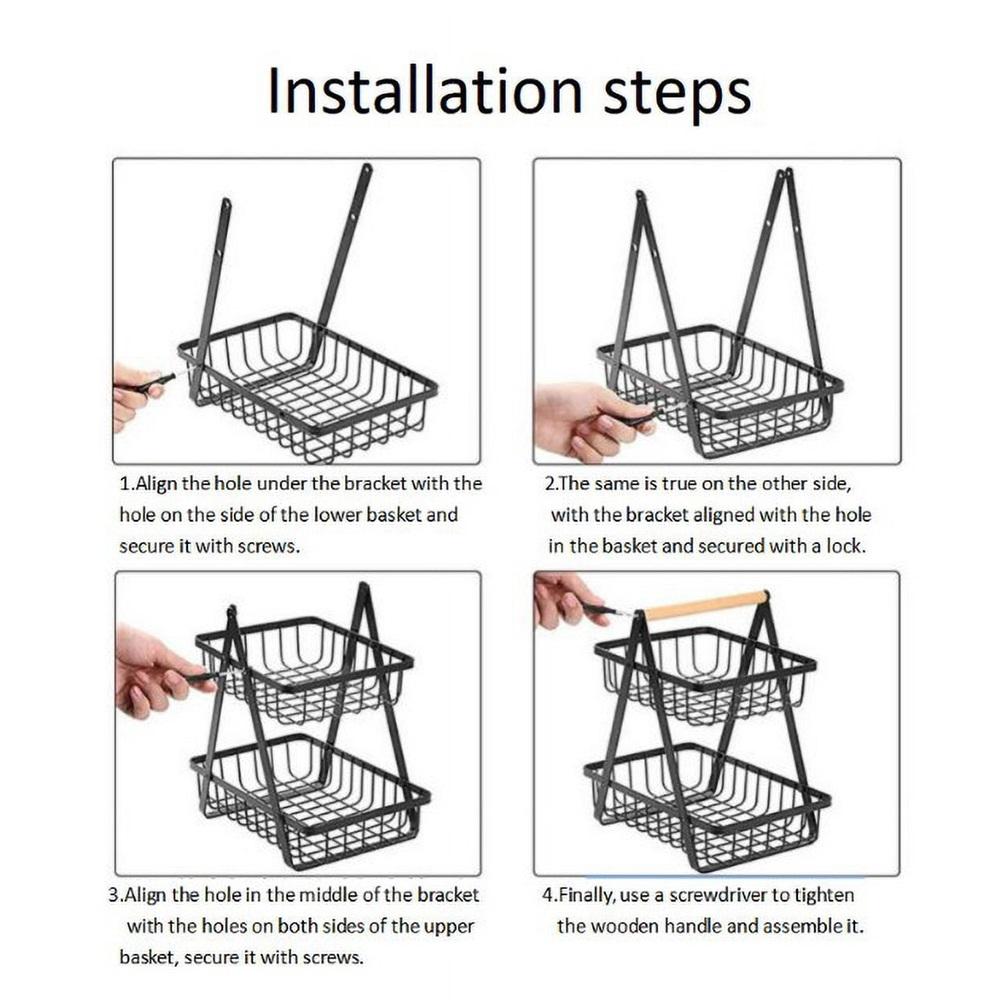 Installation steps

1.Align the hole under the bracket with the hole on the side of the lower basket and secure it with screws.

2.The same is true on the other side, with the bracket aligned with the hole in the basket and secured with a lock.

3.Align the hole in the middle of the bracket with the holes on both sides of the upper basket, secure it with screws.

4.Finally, use a screwdriver to tighten the wooden handle and assemble it.