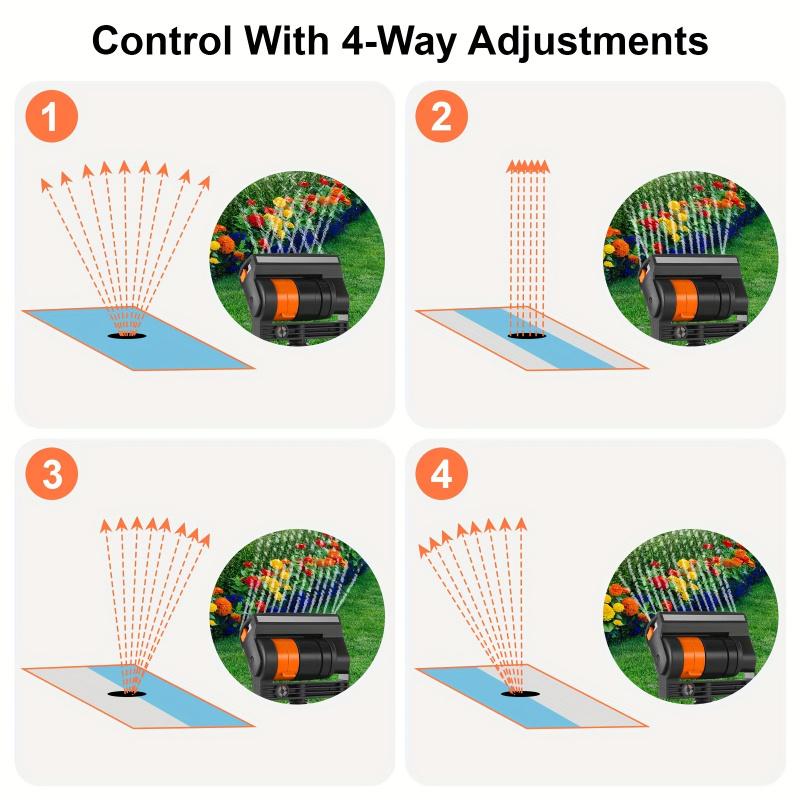 Control With 4-Way Adjustments

1

2

3

4