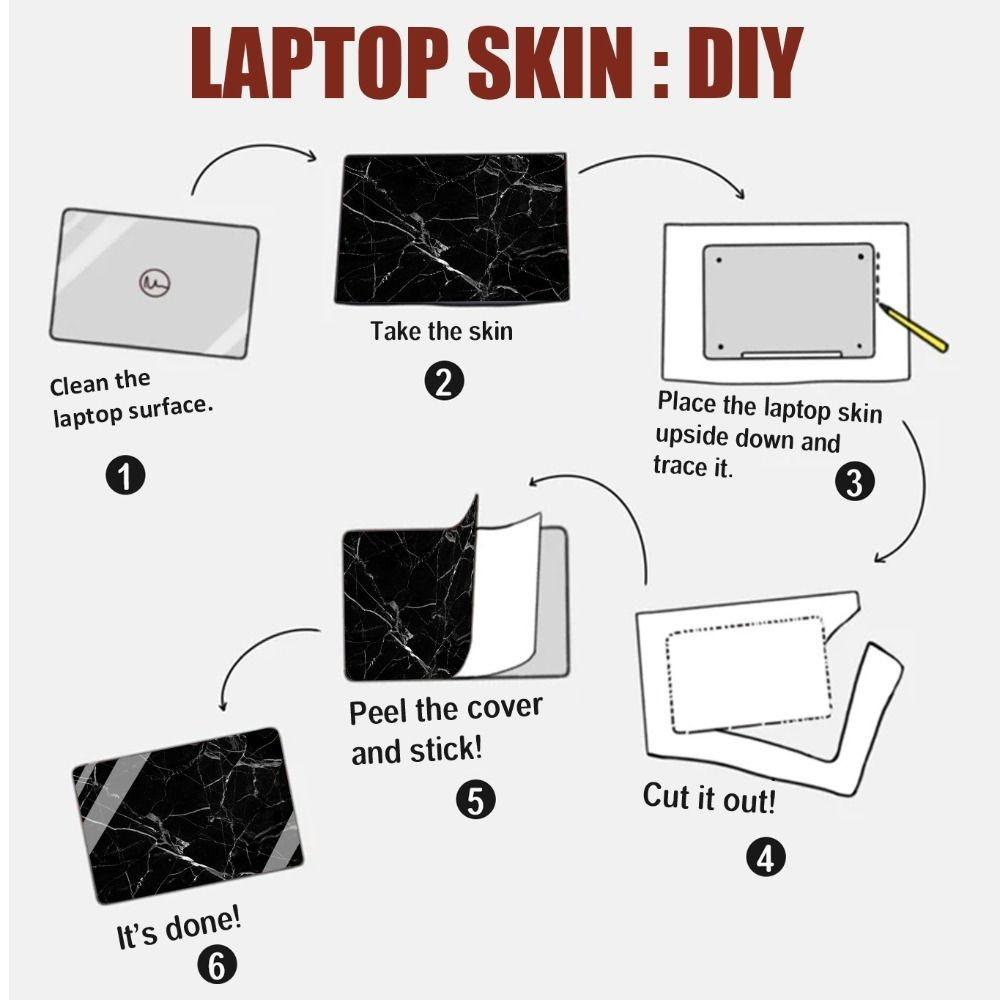 LAPTOP SKIN : DIY

Clean the laptop surface.

1

Take the skin

2

Place the laptop skin upside down and trace it.

3

Cut it out!

4

Peel the cover and stick!

5

It's done!

6