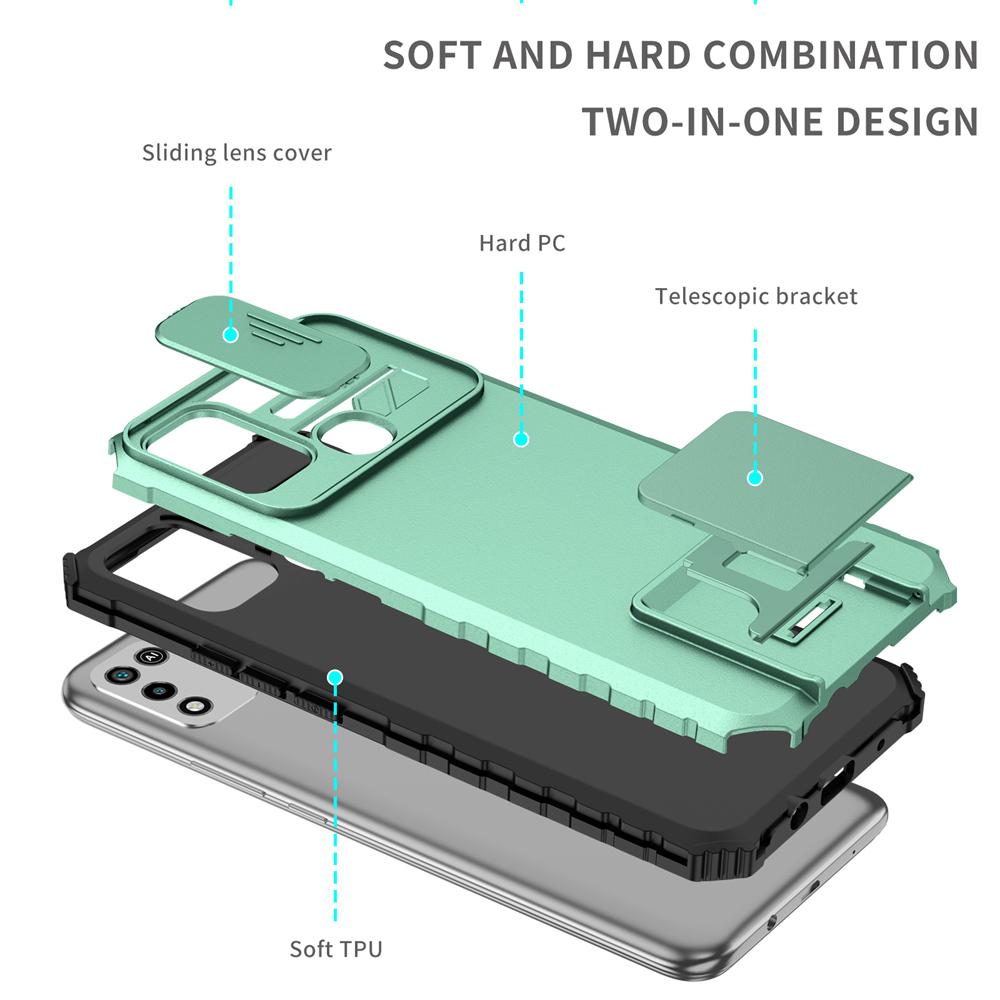 SOFT AND HARD COMBINATION
TWO-IN-ONE DESIGN

Sliding lens cover

Hard PC

Telescopic bracket

Soft TPU