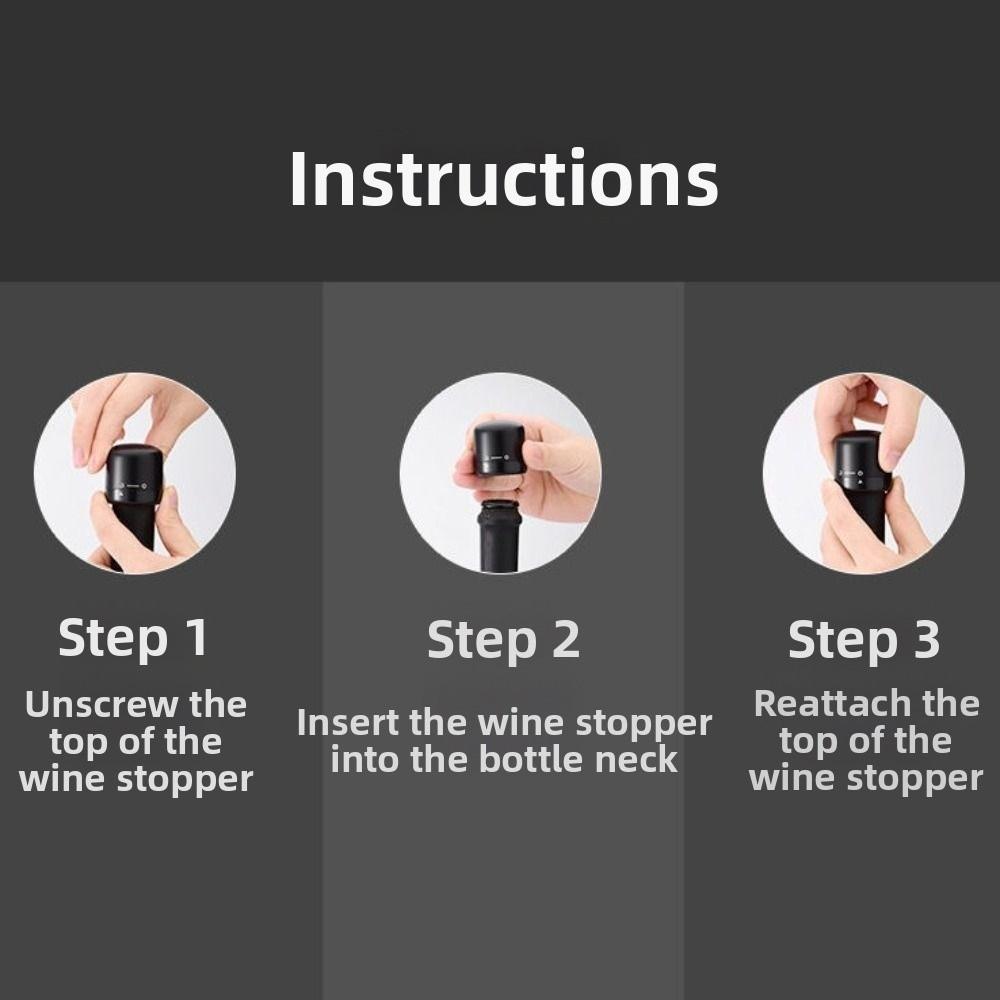 Instructions

Step 1

Unscrew the top of the wine stopper

Step 2

Insert the wine stopper into the bottle neck

Step 3

Reattach the top of the wine stopper