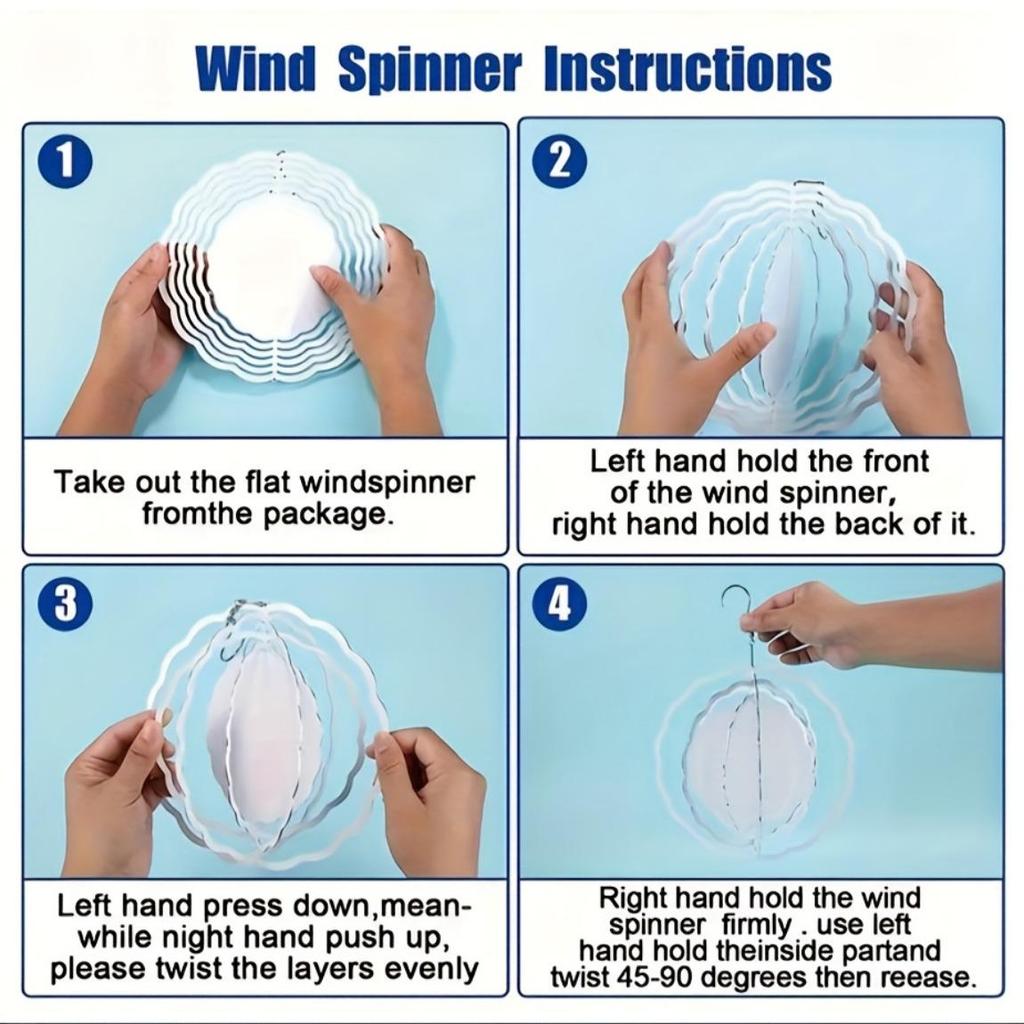 Wind Spinner Instructions

1

Take out the flat windspinner fromthe package.

2

Left hand hold the front of the wind spinner, right hand hold the back of it.

3

Left hand press down,meanwhile night hand push up, please twist the layers evenly

4

Right hand hold the wind spinner firmly . use left hand hold theinside partand twist 45-90 degrees then reease.