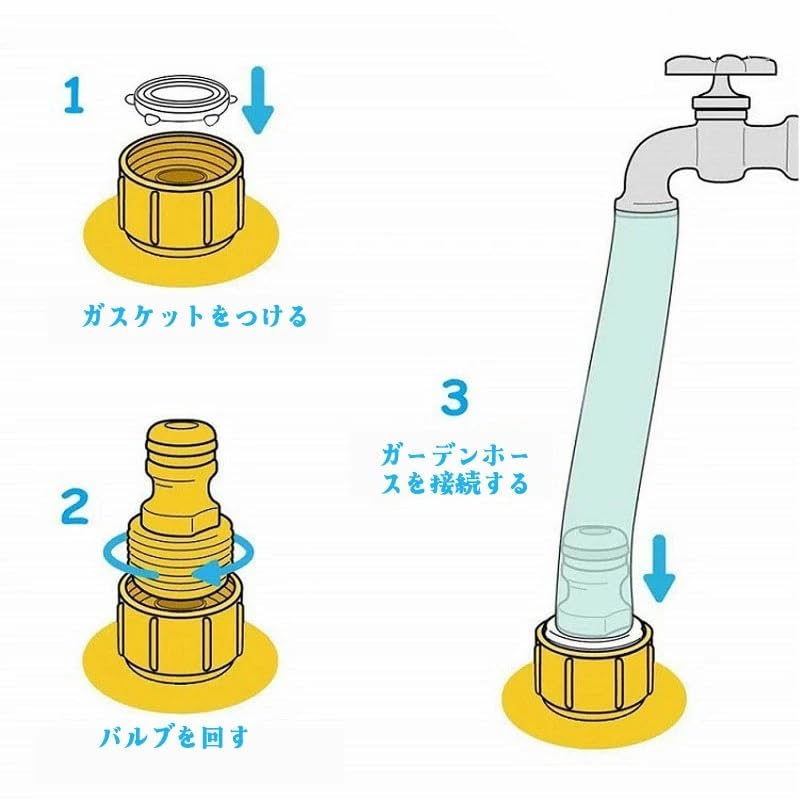 1

ガスケットをつける

2

バルブを回す

3

ガーデンホースを接続する