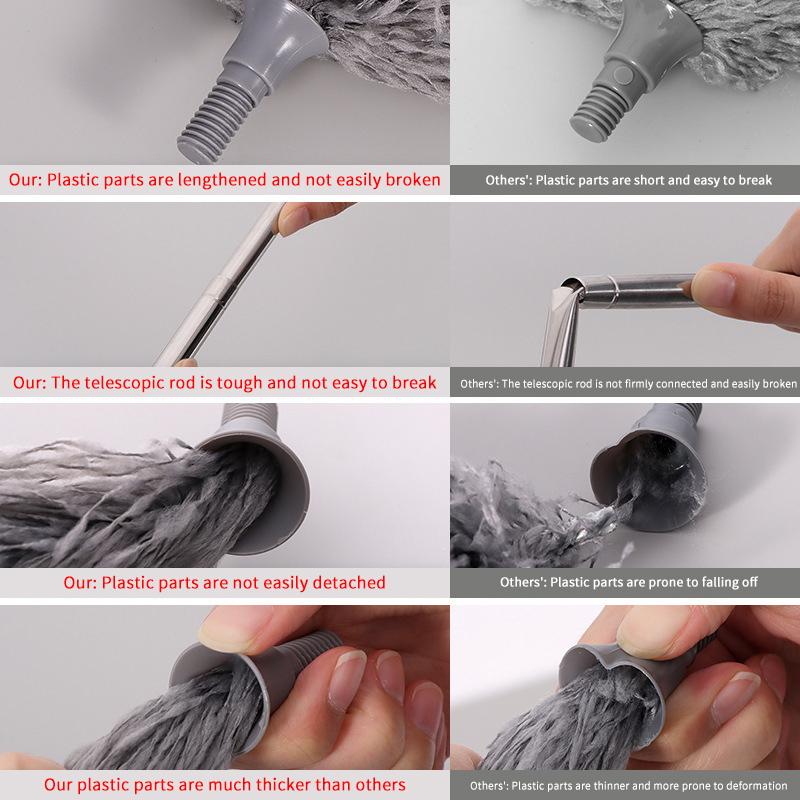 Our: Plastic parts are lengthened and not easily broken

Others': Plastic parts are short and easy to break

Our: The telescopic rod is tough and not easy to break

Others': The telescopic rod is not firmly connected and easily broken

Our: Plastic parts are not easily detached

Others': Plastic parts are prone to falling off

Our plastic parts are much thicker than others

Others': Plastic parts are thinner and more prone to deformation