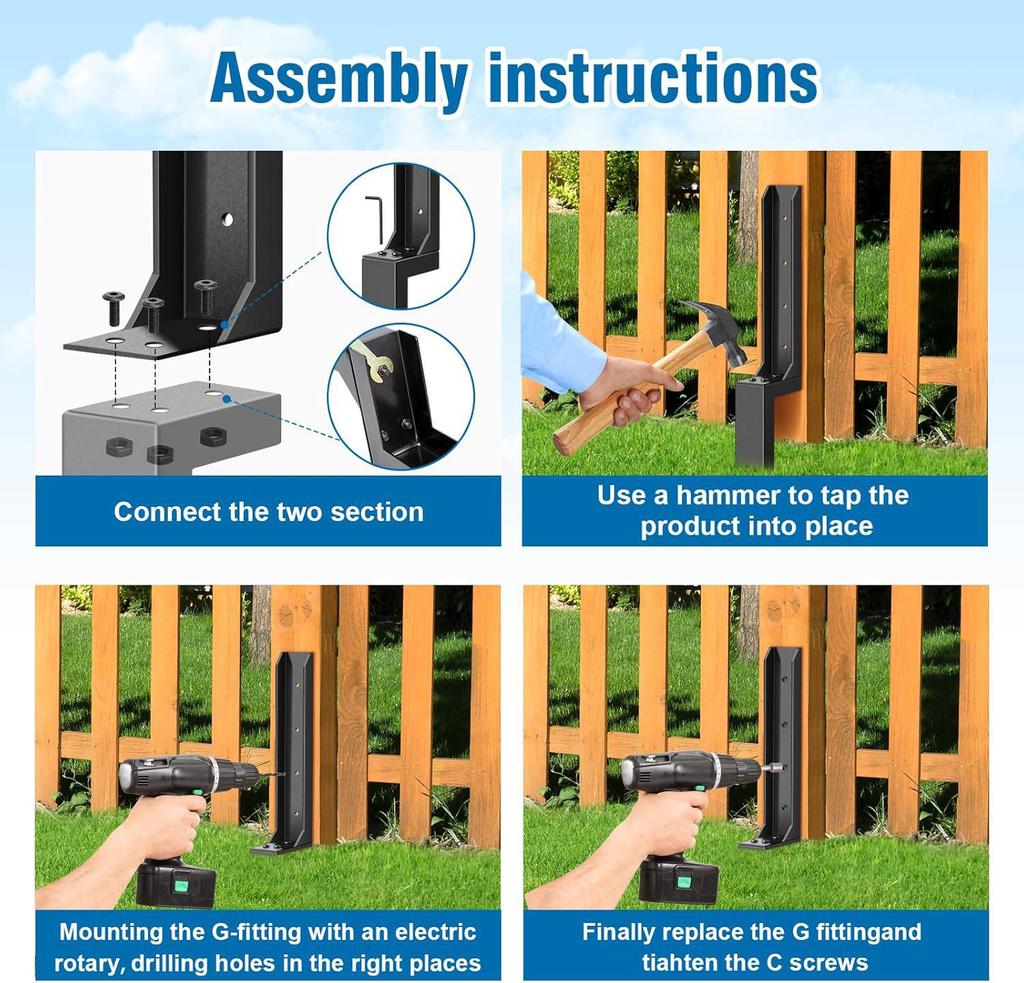 Assembly instructions

Connect the two section

Use a hammer to tap the product into place

Mounting the G-fitting with an electric rotary, drilling holes in the right places

Finally replace the G fittingand tiahten the C screws