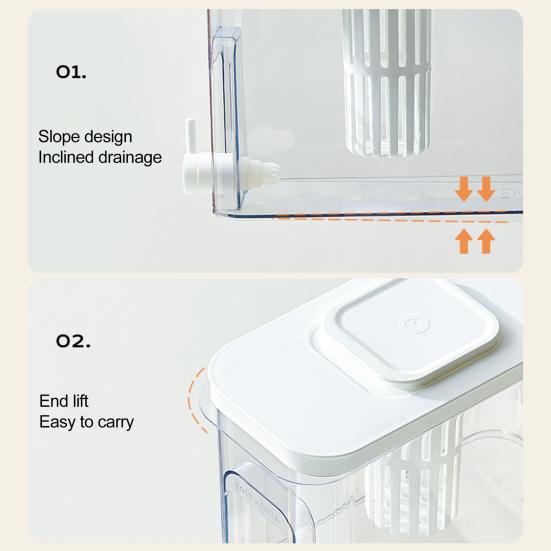 01.

Slope design
Inclined drainage

02.

End lift
Easy to carry