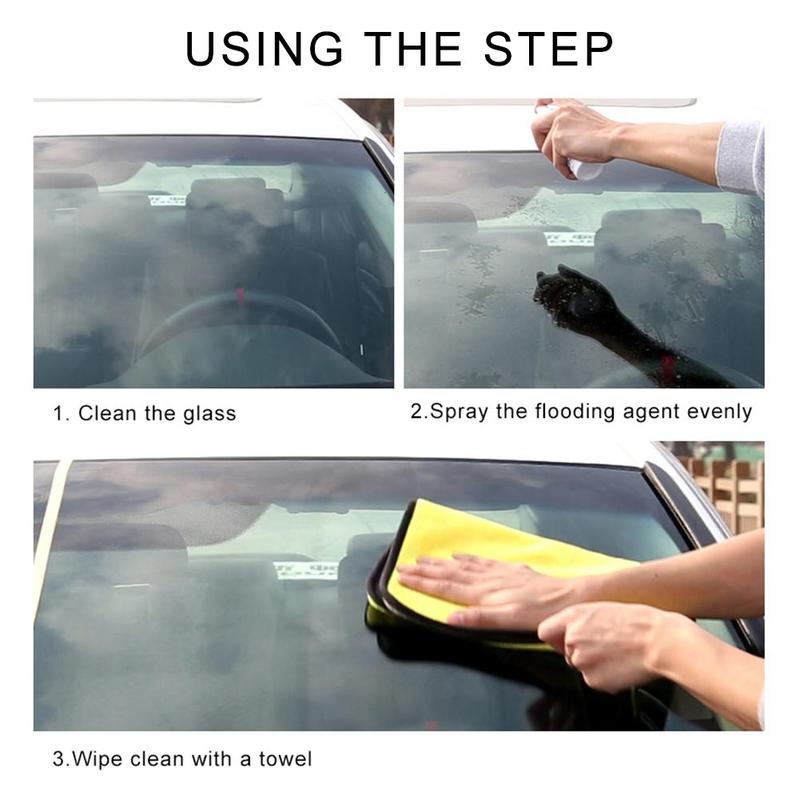 USING THE STEP

1. Clean the glass

2.Spray the flooding agent evenly

3.Wipe clean with a towel