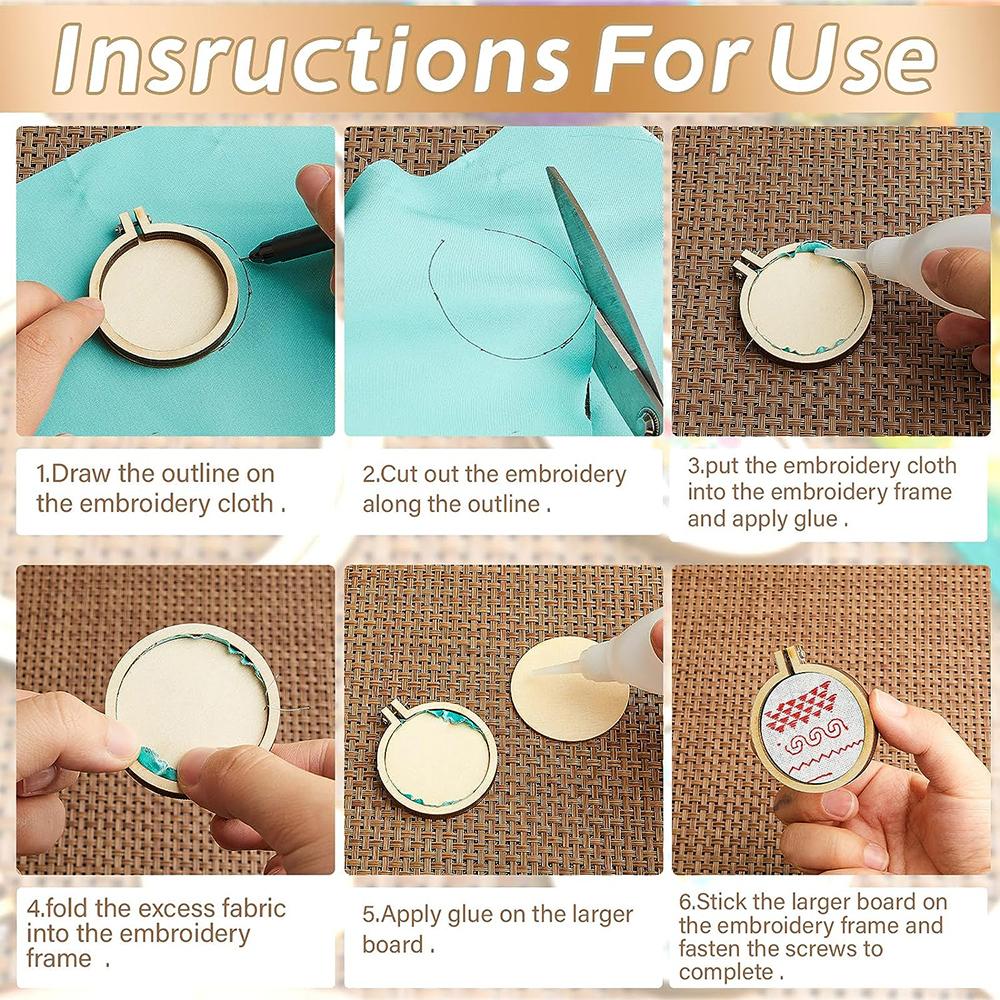 Insructions For Use

1.Draw the outline on the embroidery cloth .

2.Cut out the embroidery along the outline .

3.put the embroidery cloth into the embroidery frame and apply glue .

4.fold the excess fabric into the embroidery frame .

5.Apply glue on the larger board .

6.Stick the larger board on the embroidery frame and fasten the screws to complete .